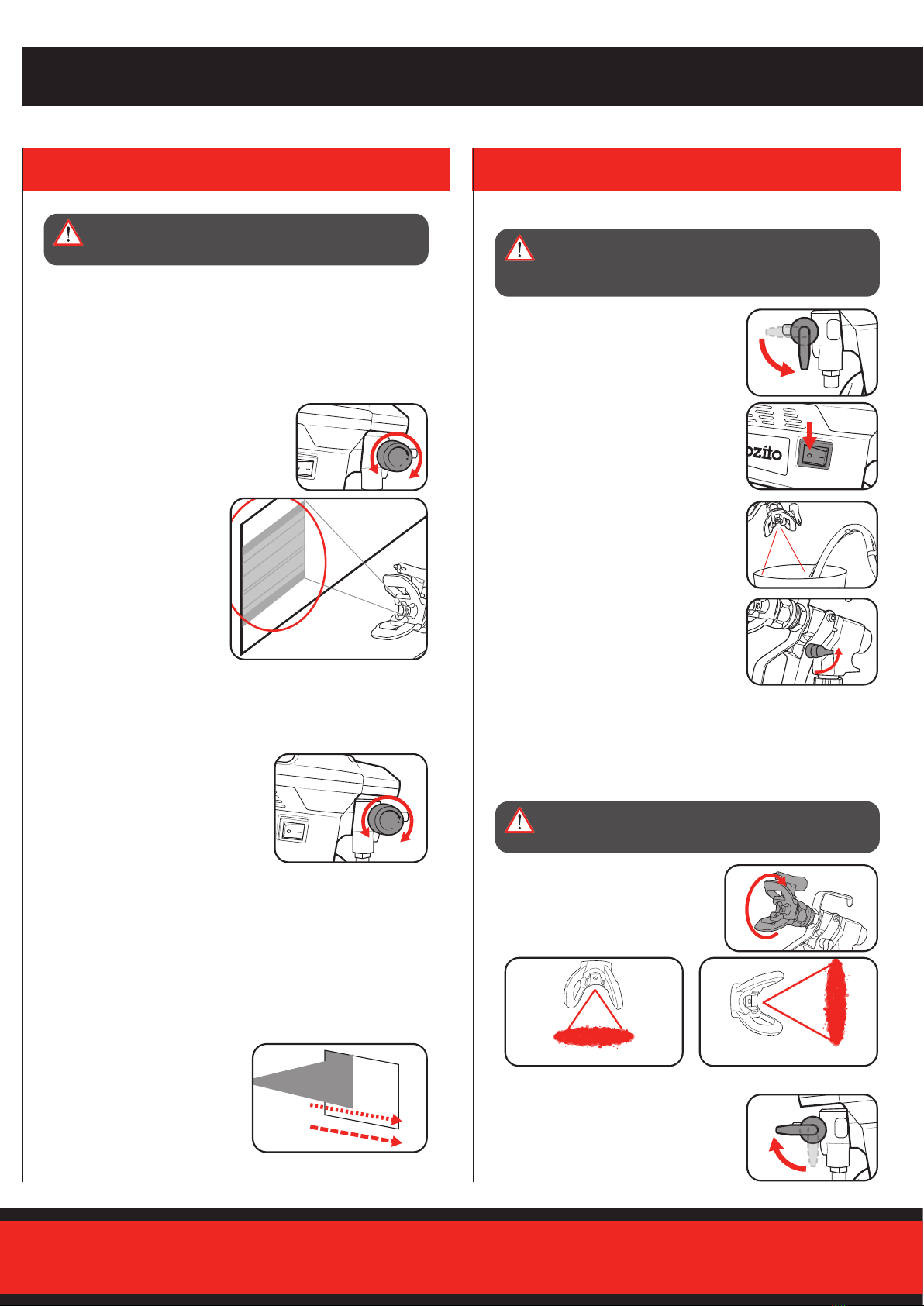 ozito