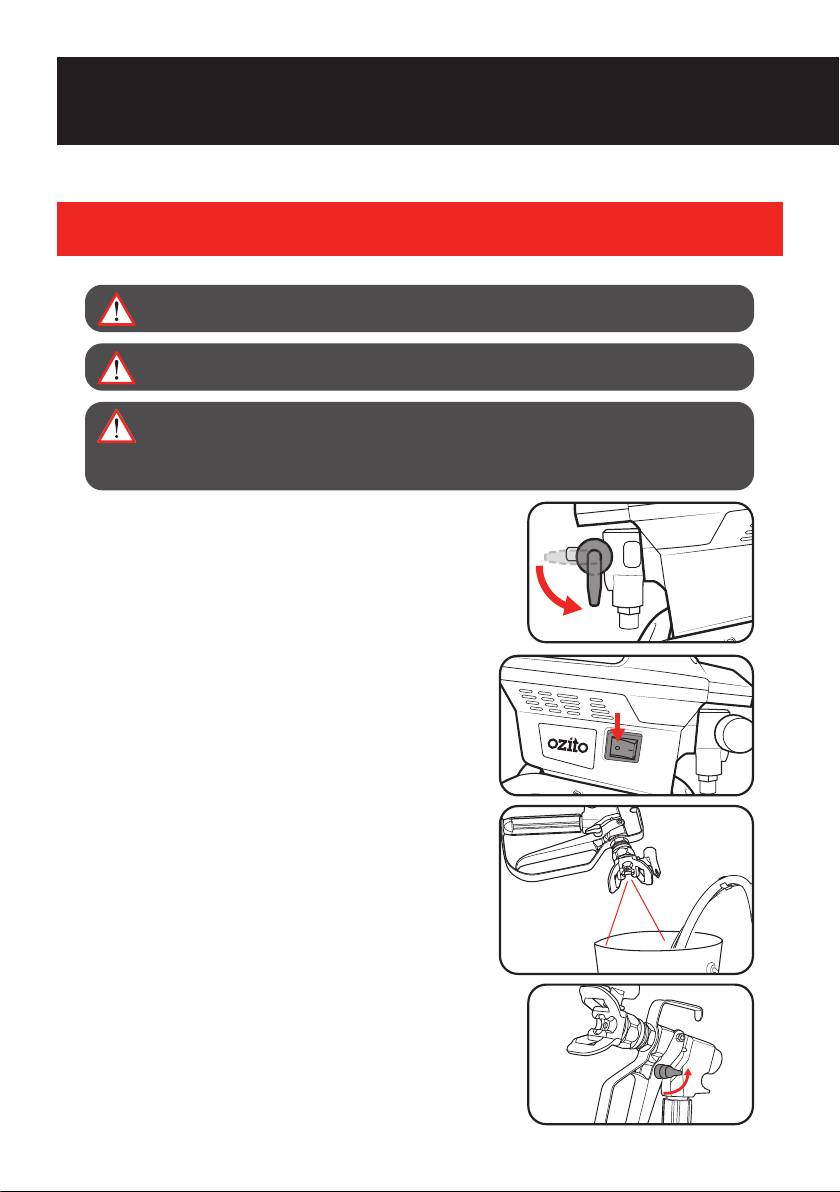 ozito