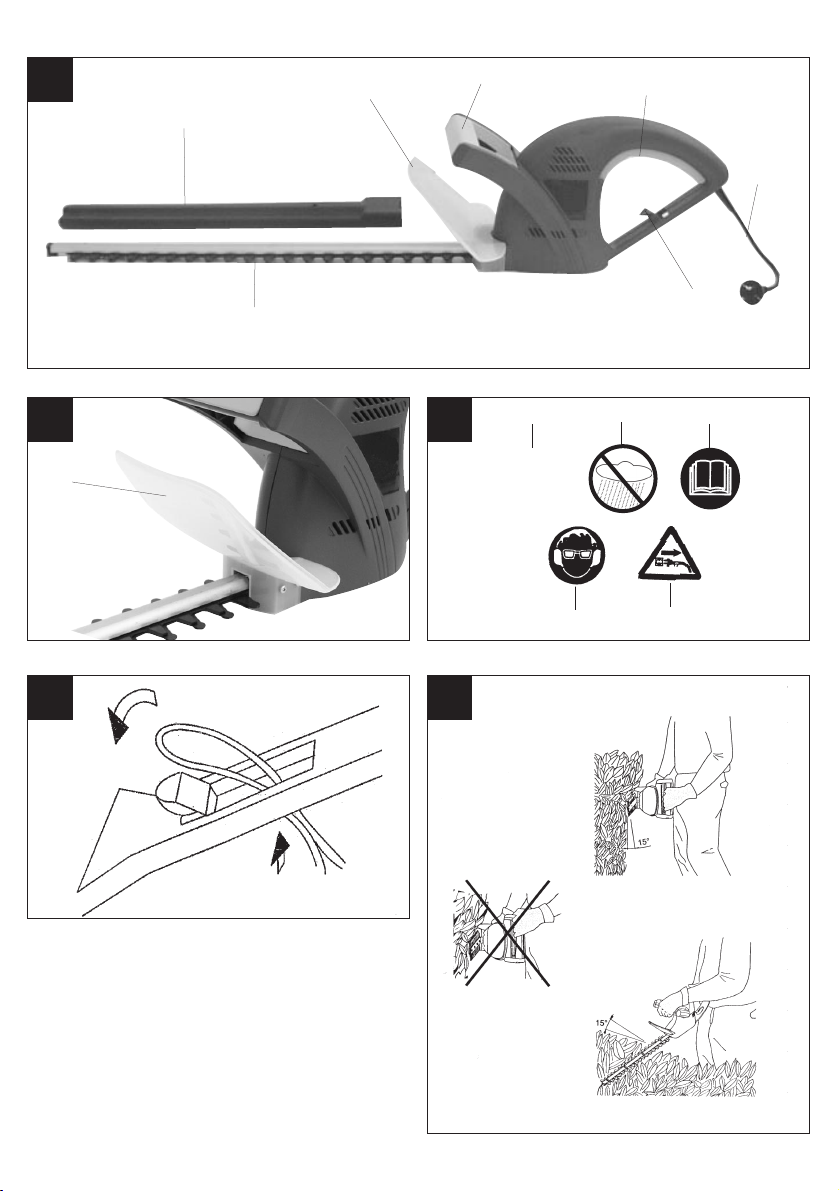 15°

15°