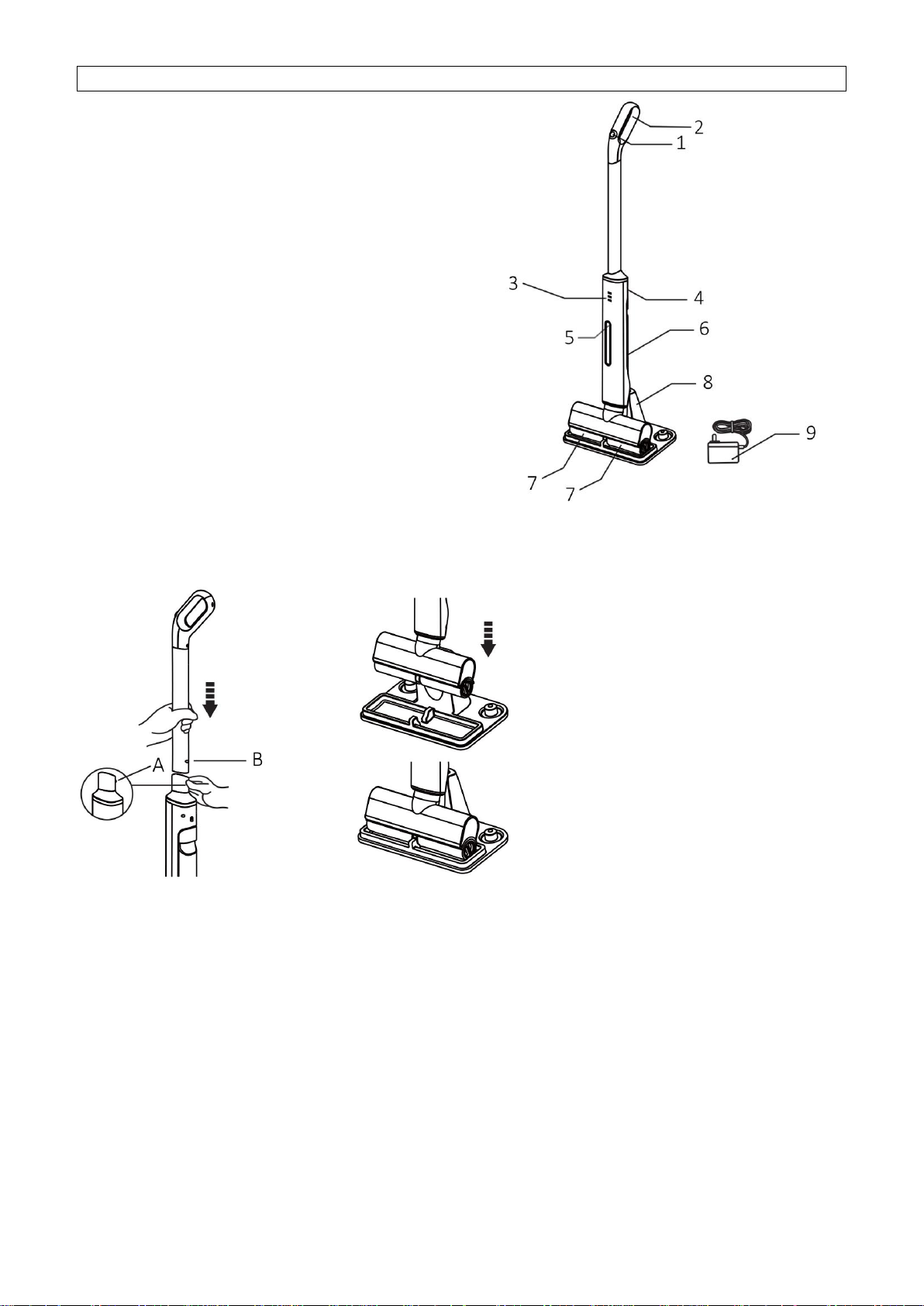 2
1
3
4
5
6
8
9
7
7
A
B