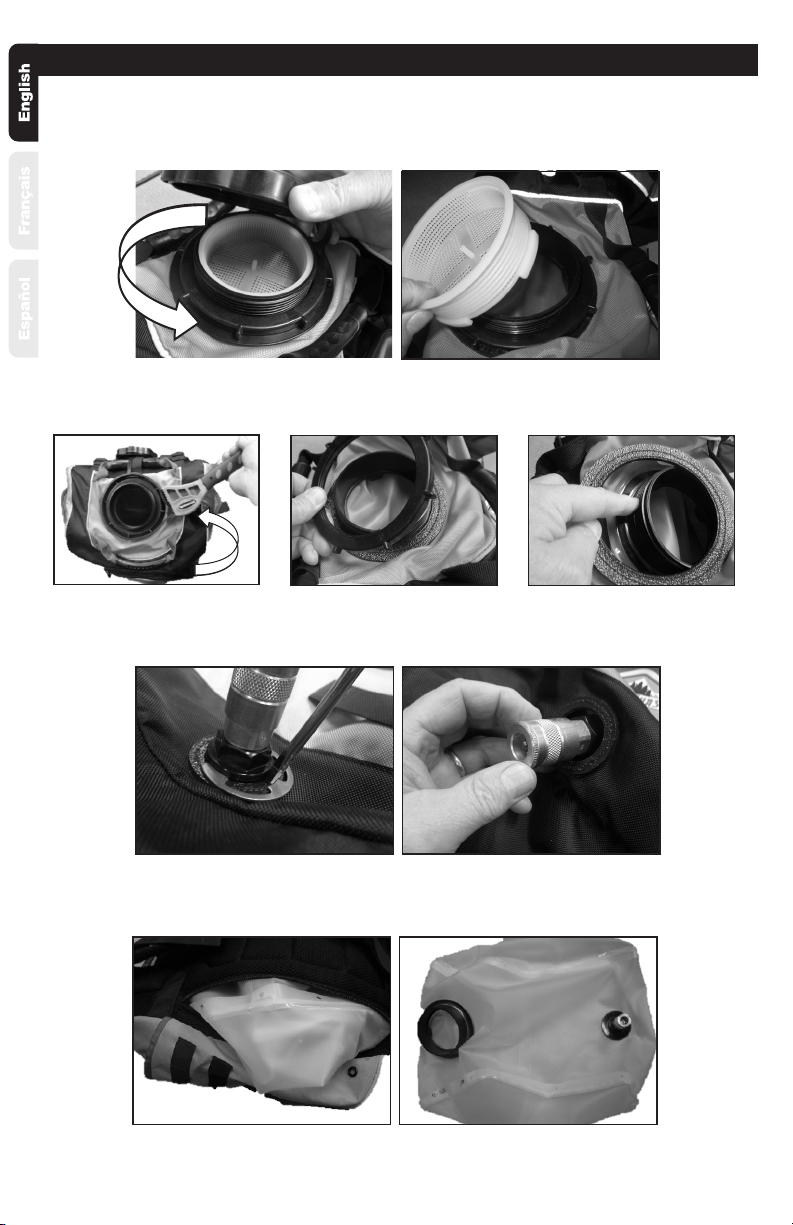 English

Français

Español