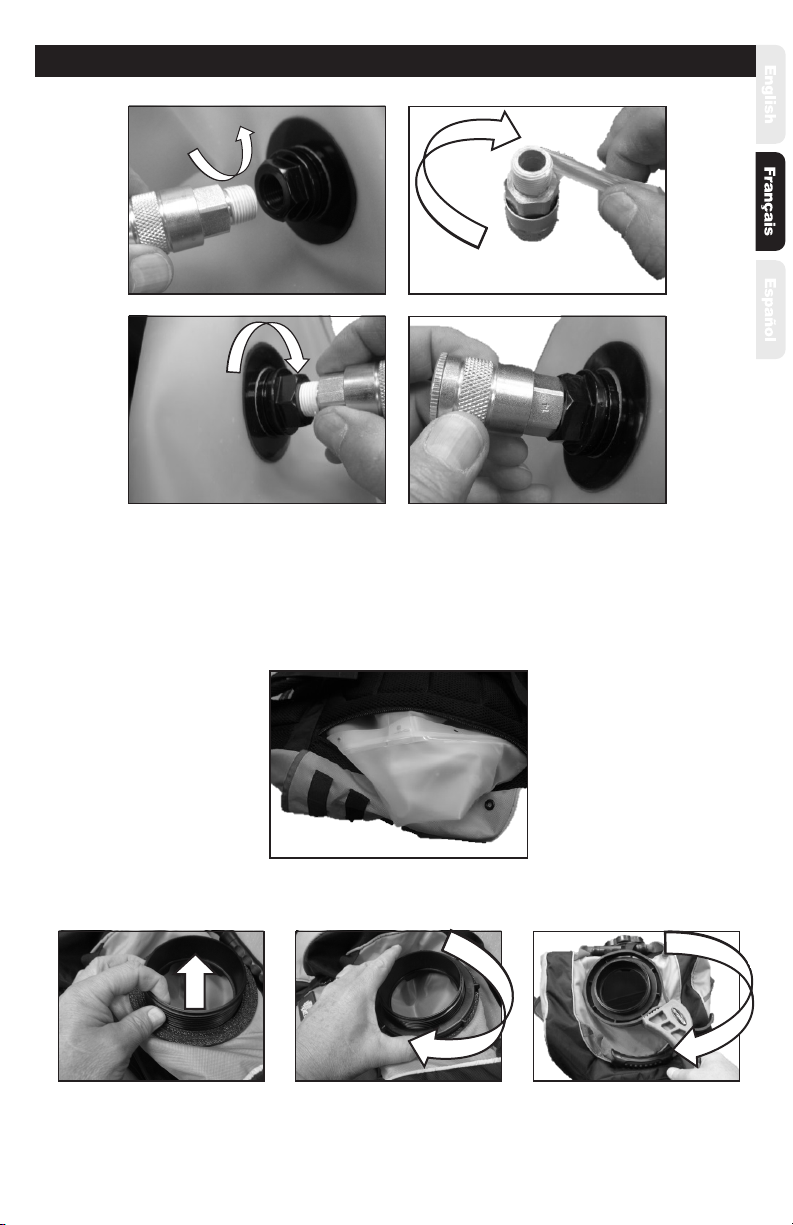 English

Français

Español