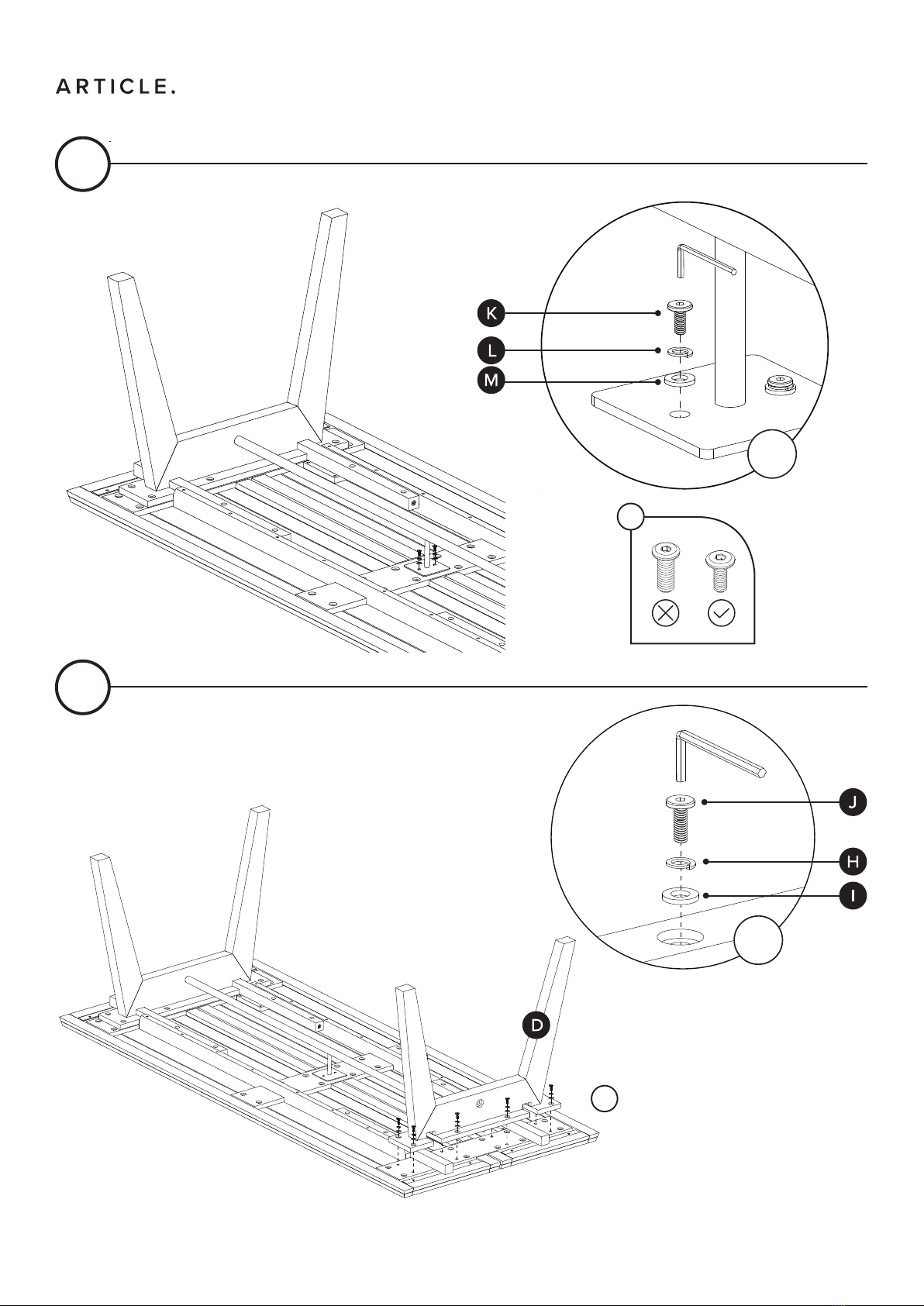 ARTICLE.

K

L

M

J

H

I

D