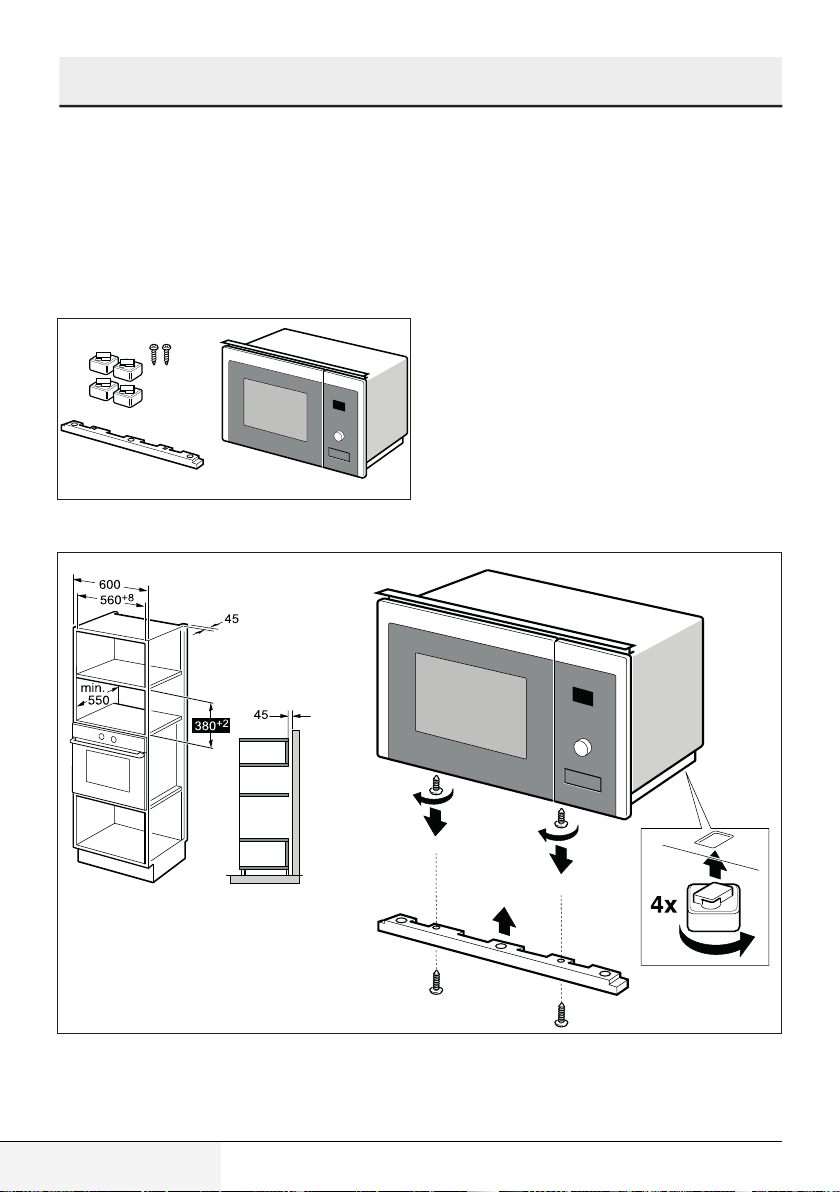 600
$560^{+8}$
45
min. 550
$380^{+2}$
45
4x