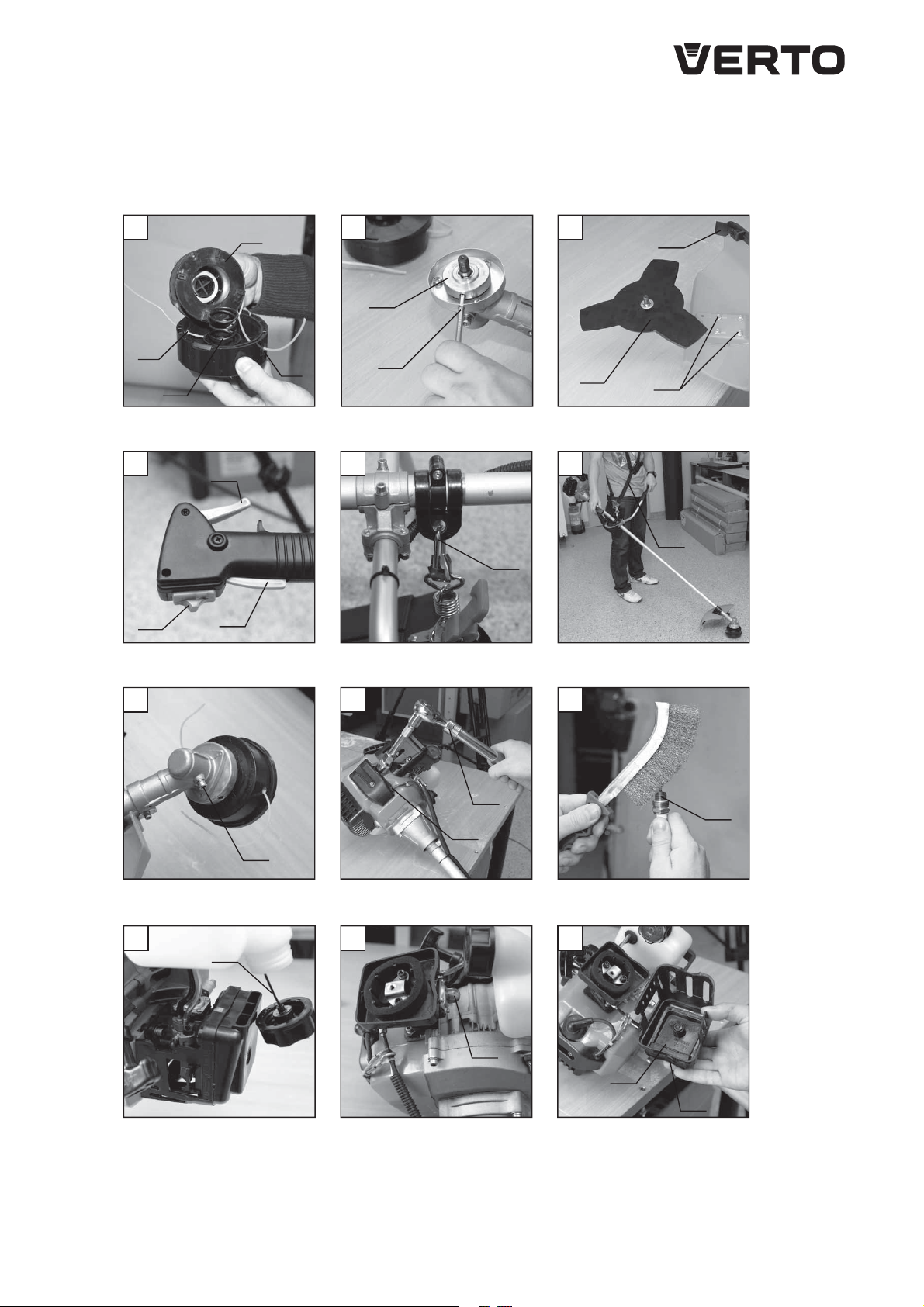 VERTO