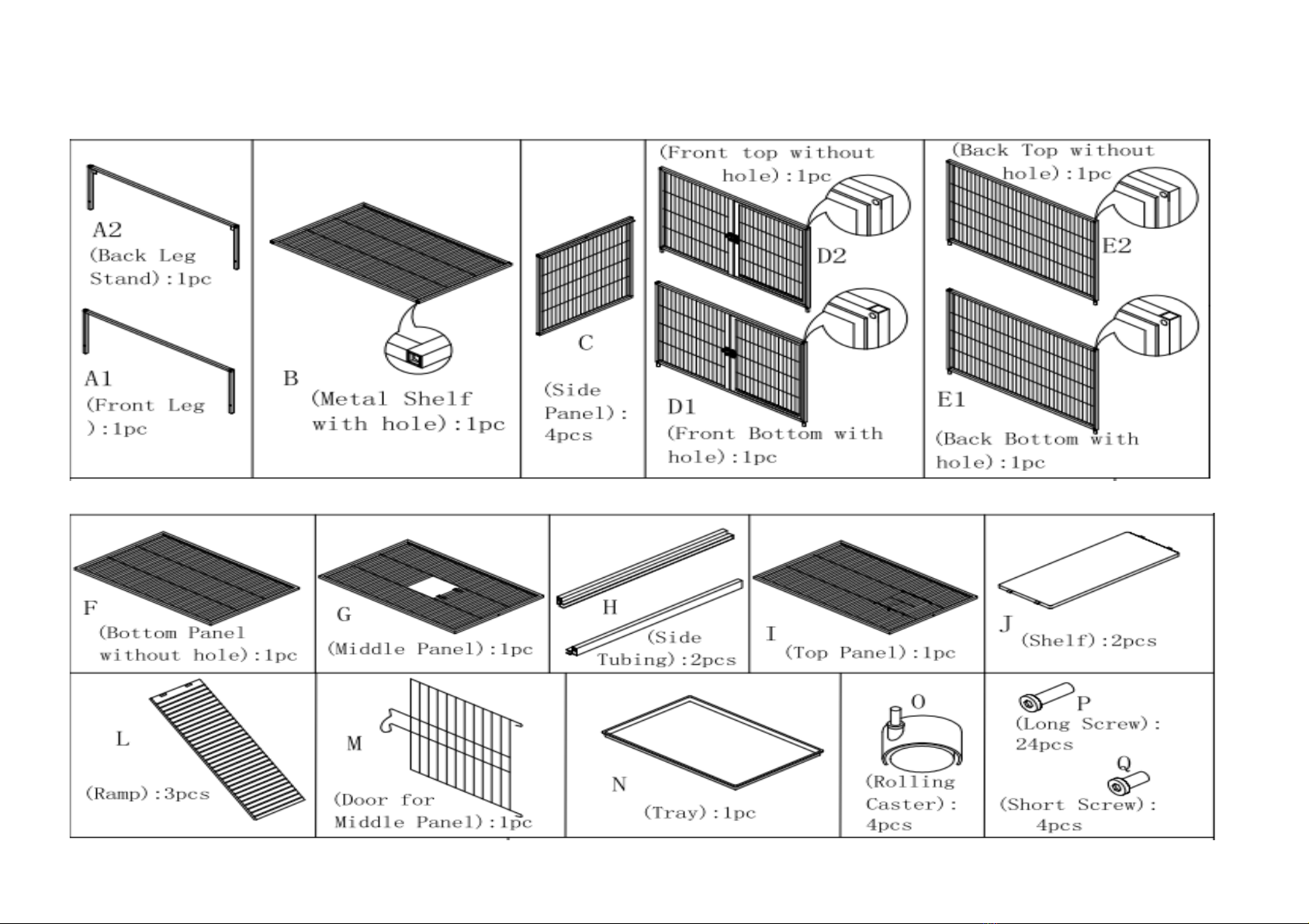 A2
(Back Leg Stand):1pc

A1
(Front Leg ):1pc

B
(Metal Shelf with hole):1pc

C
(Side Panel): 4pcs

(Front top without hole):1pc
D2

D1
(Front Bottom with hole):1pc

(Back Top without hole):1pc
E2

E1
(Back Bottom with hole):1pc

F
(Bottom Panel without hole):1pc

G
(Middle Panel):1pc

H
(Side Tubing):2pcs

I
(Top Panel):1pc

J
(Shelf):2pcs

L
(Ramp):3pcs

M
(Door for Middle Panel):1pc

N
(Tray):1pc

O
(Rolling Caster): 4pcs

P
(Long Screw): 24pcs

Q
(Short Screw): 4pcs