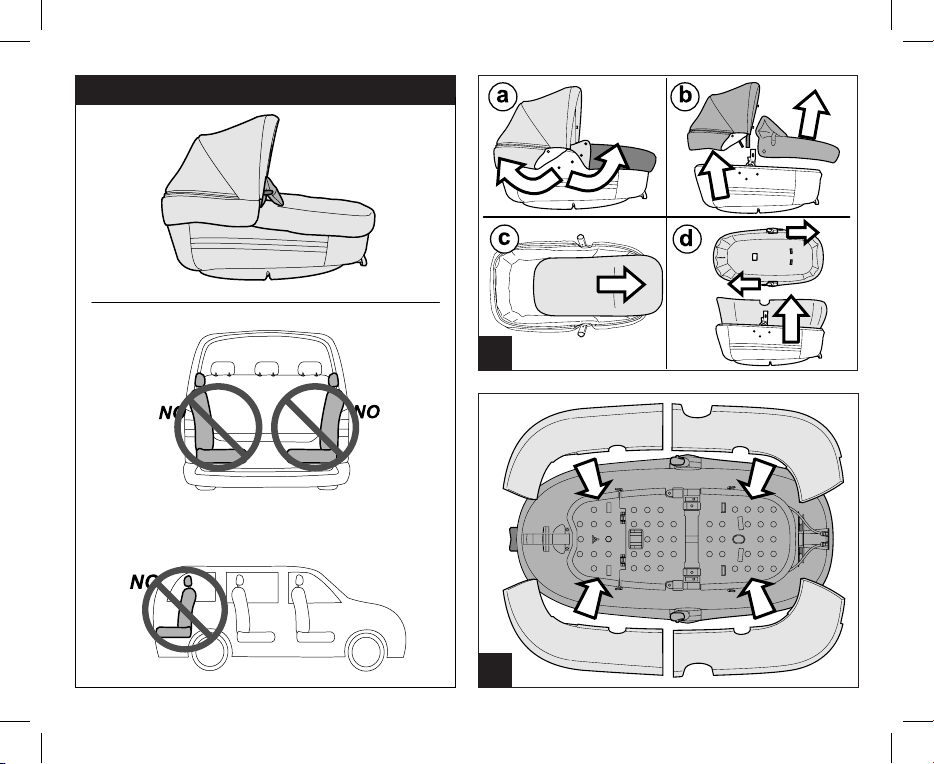 a
b
c
d
NO
NO
NO