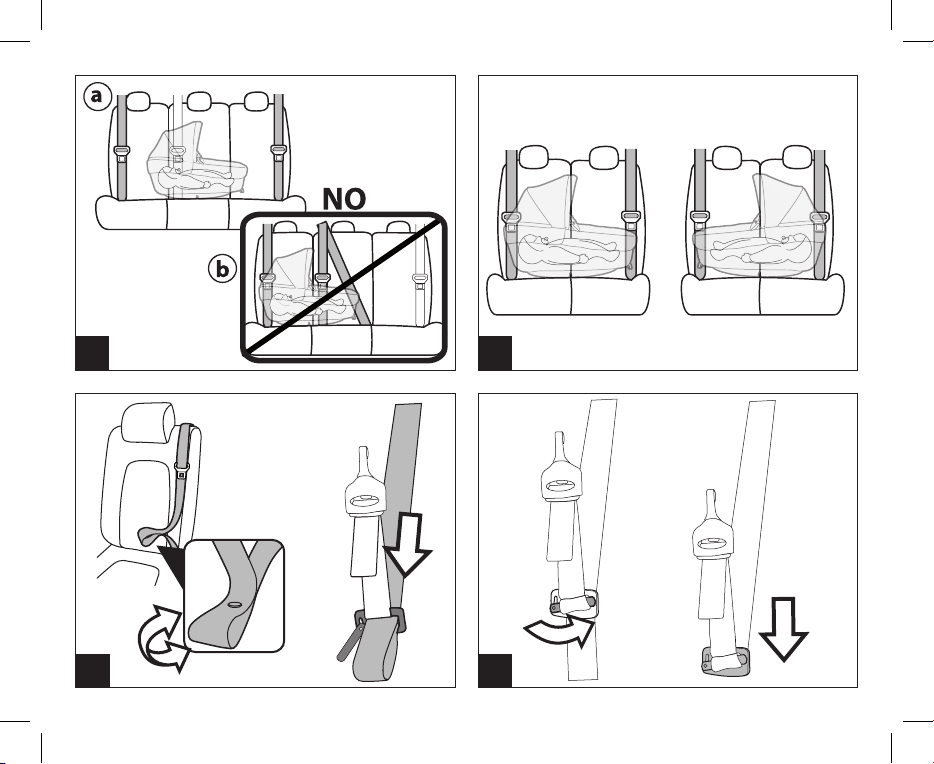 a

NO

b