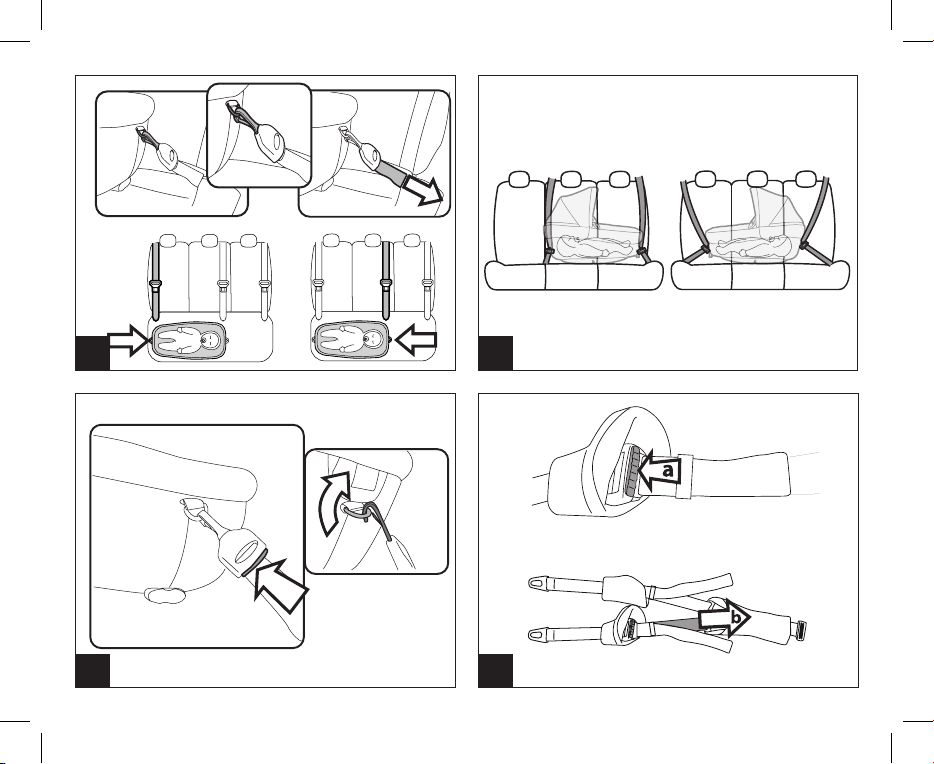 a

b