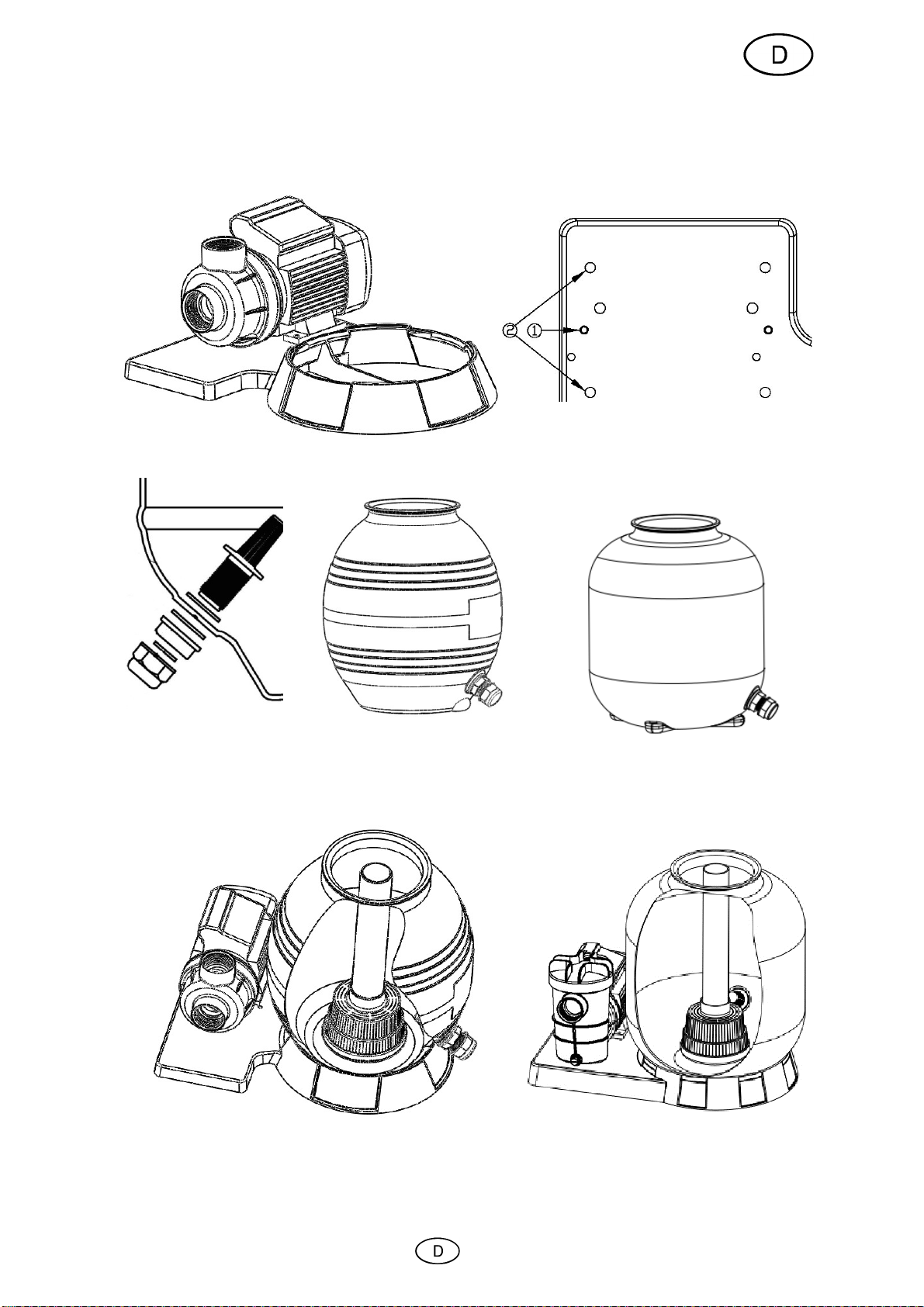 D

②
①

D