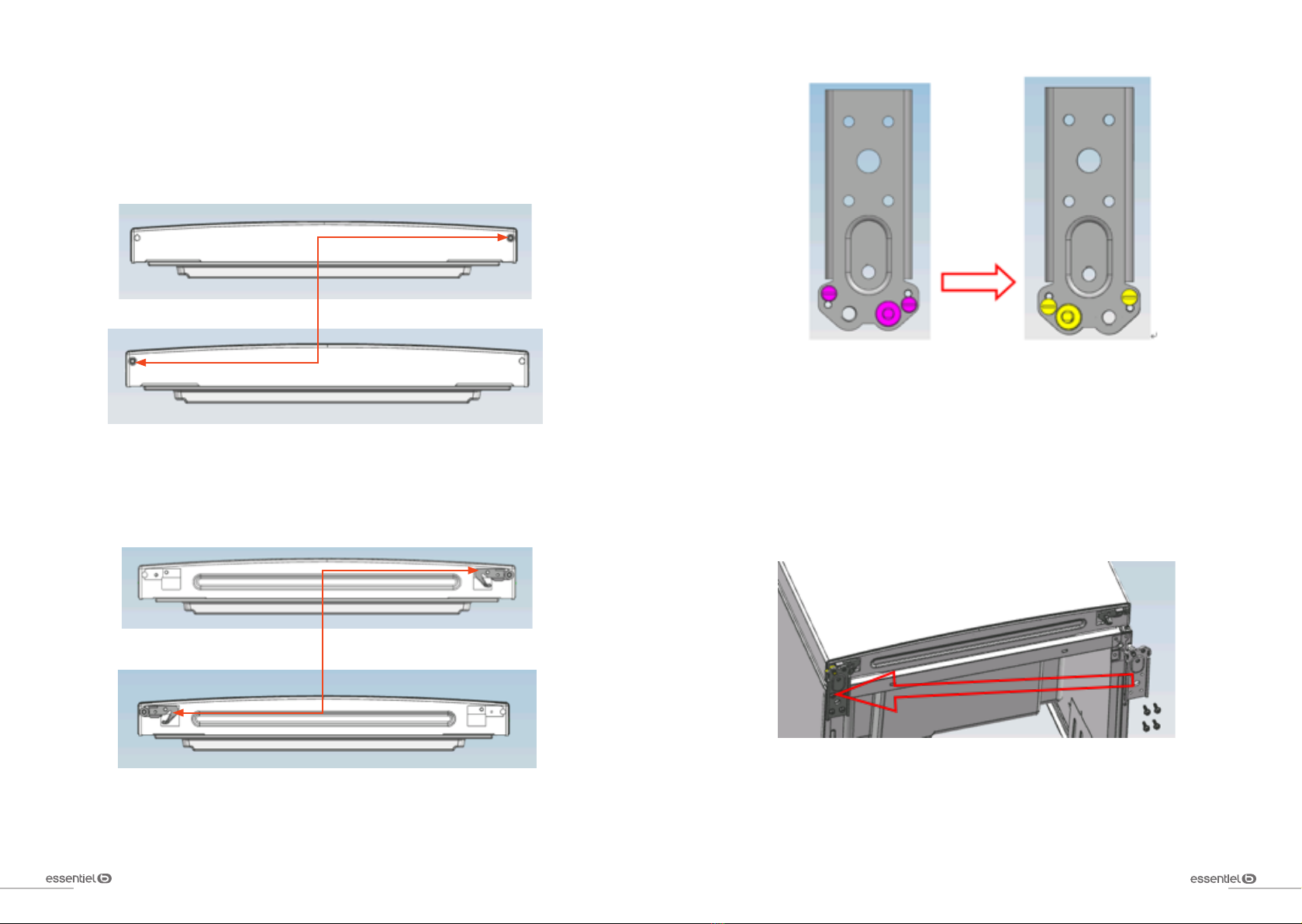 essentiel b

essentiel b