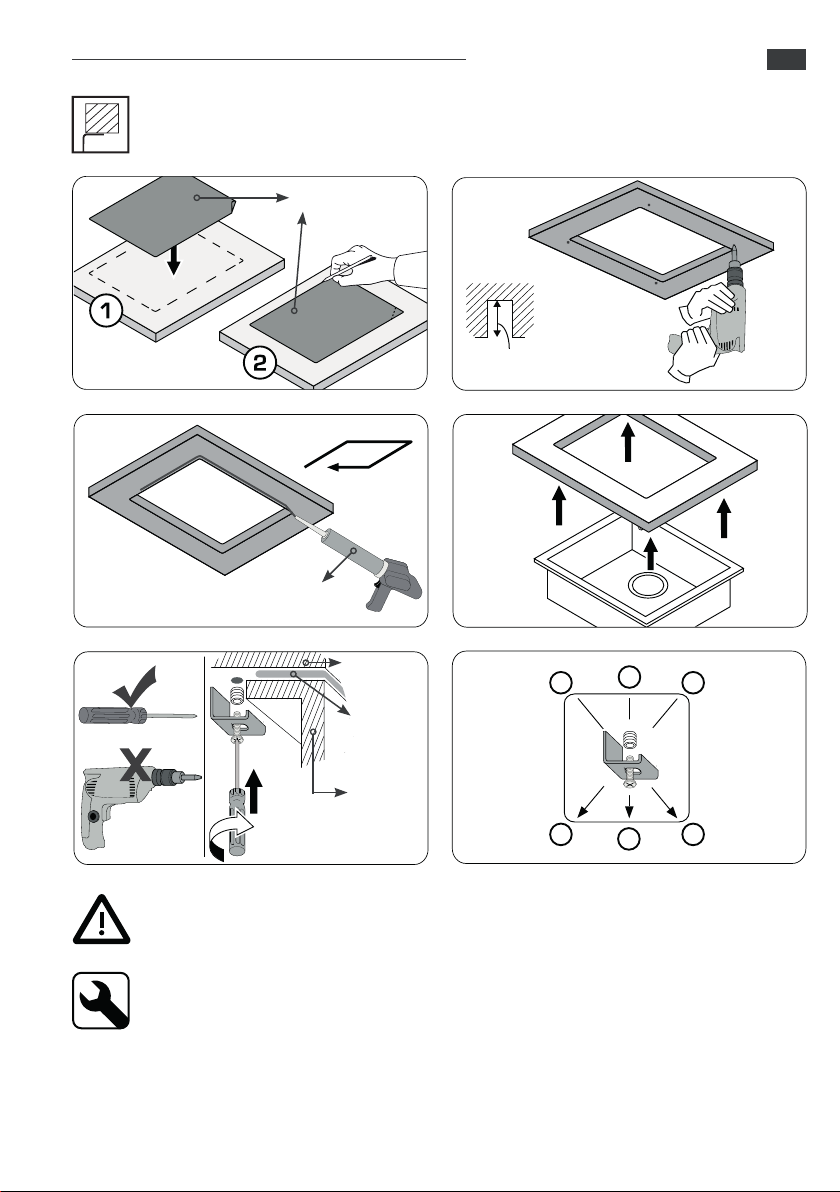 1

2