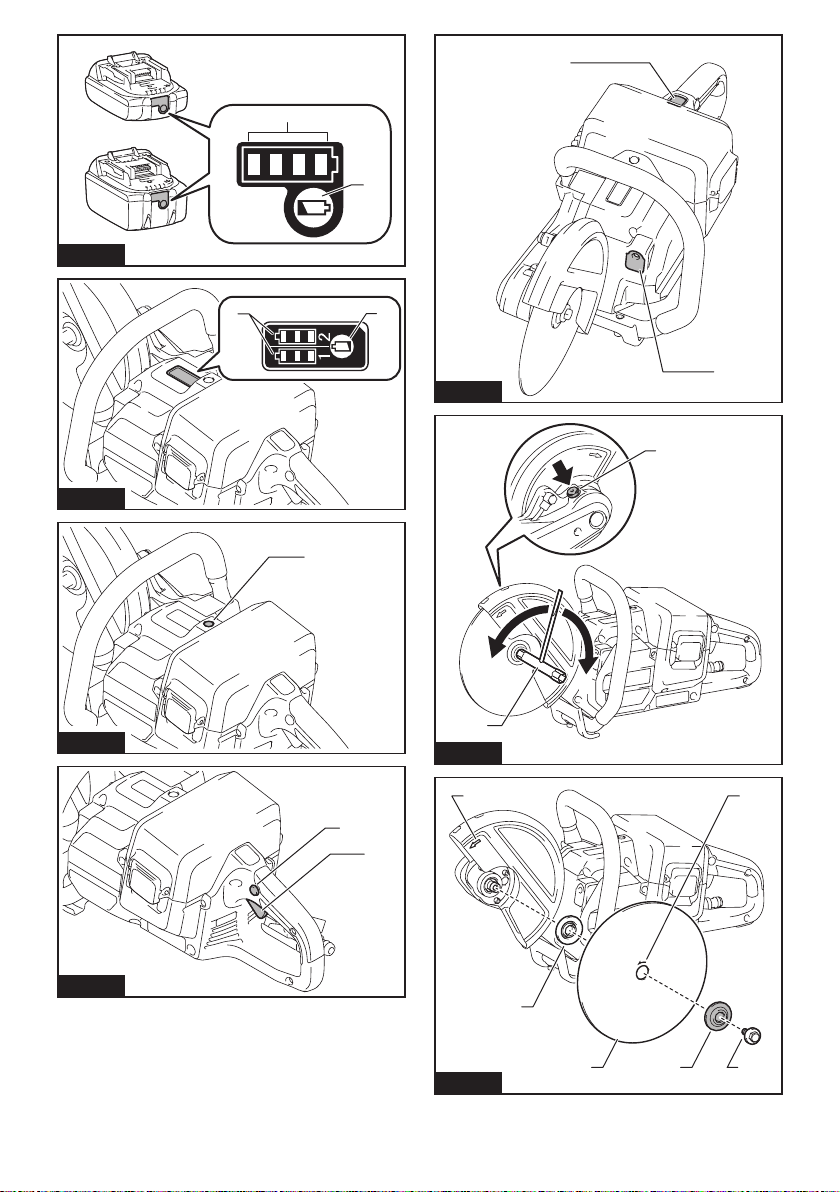 2
1