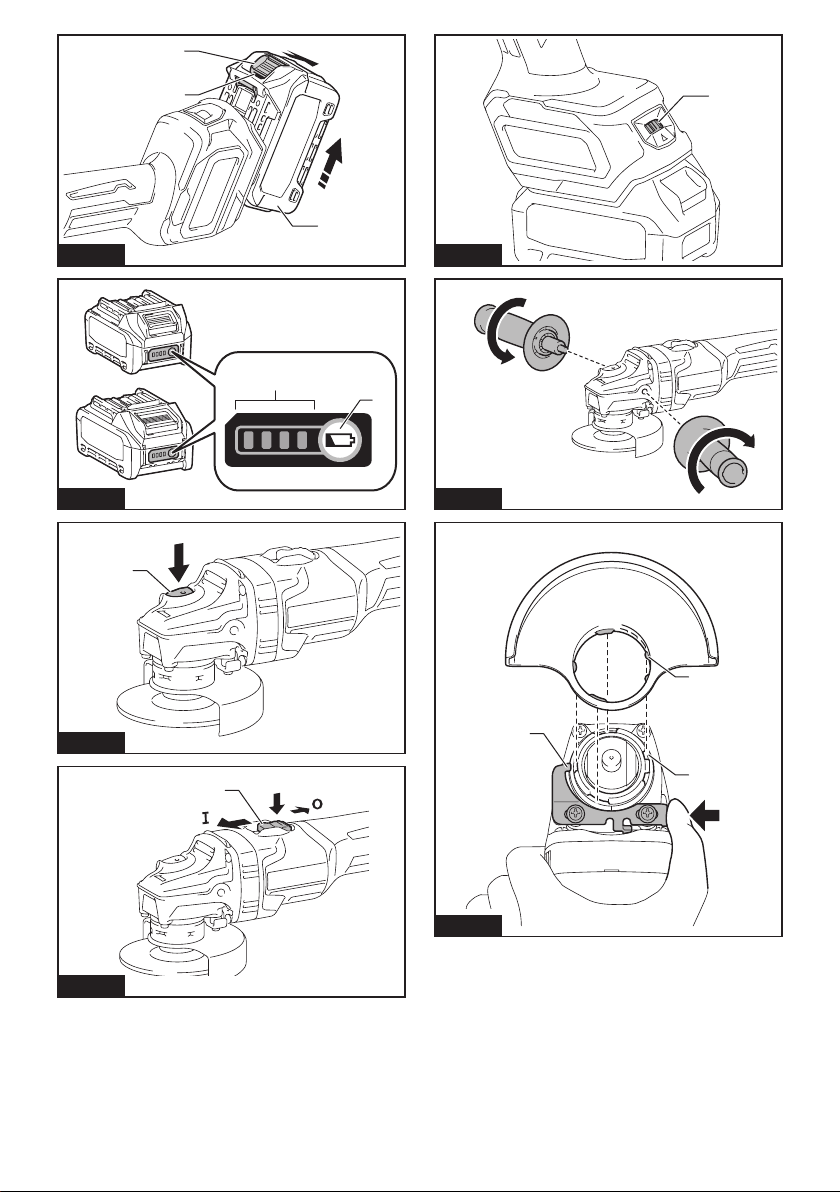 I

O