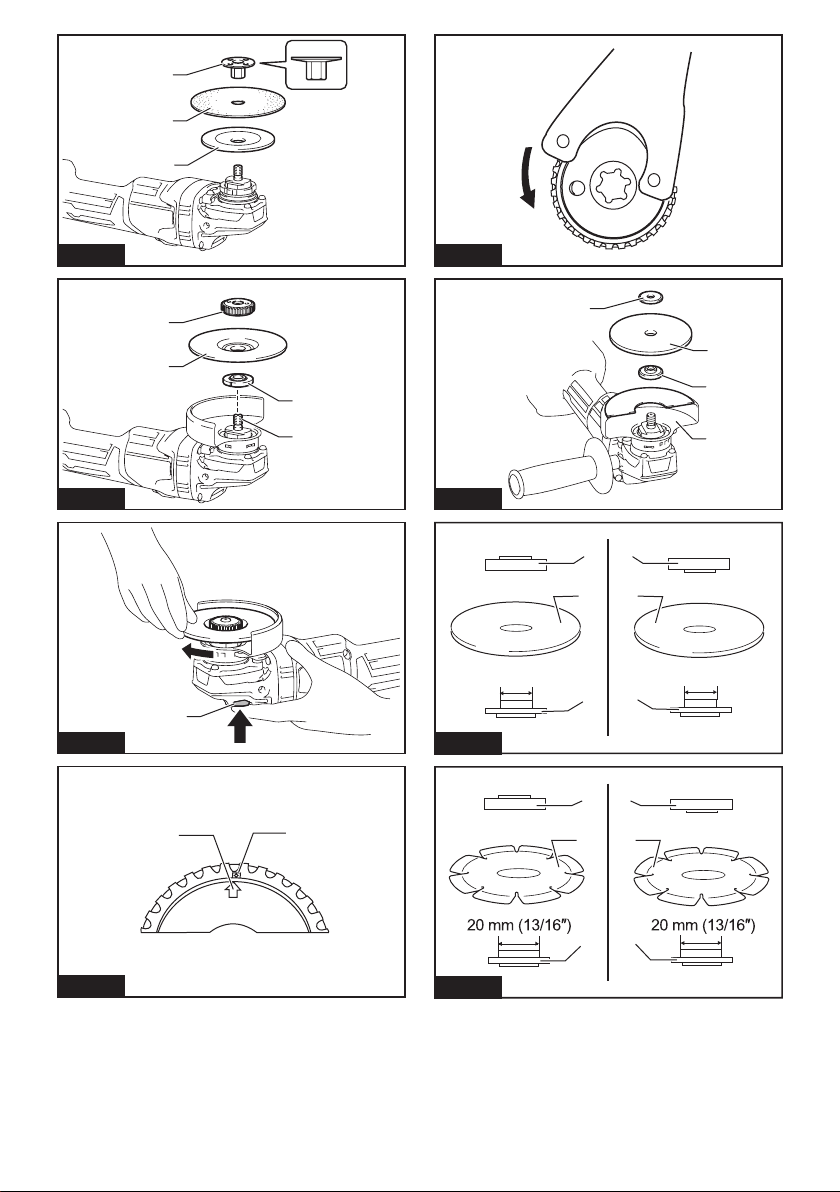 20 mm (13/16″)

20 mm (13/16″)