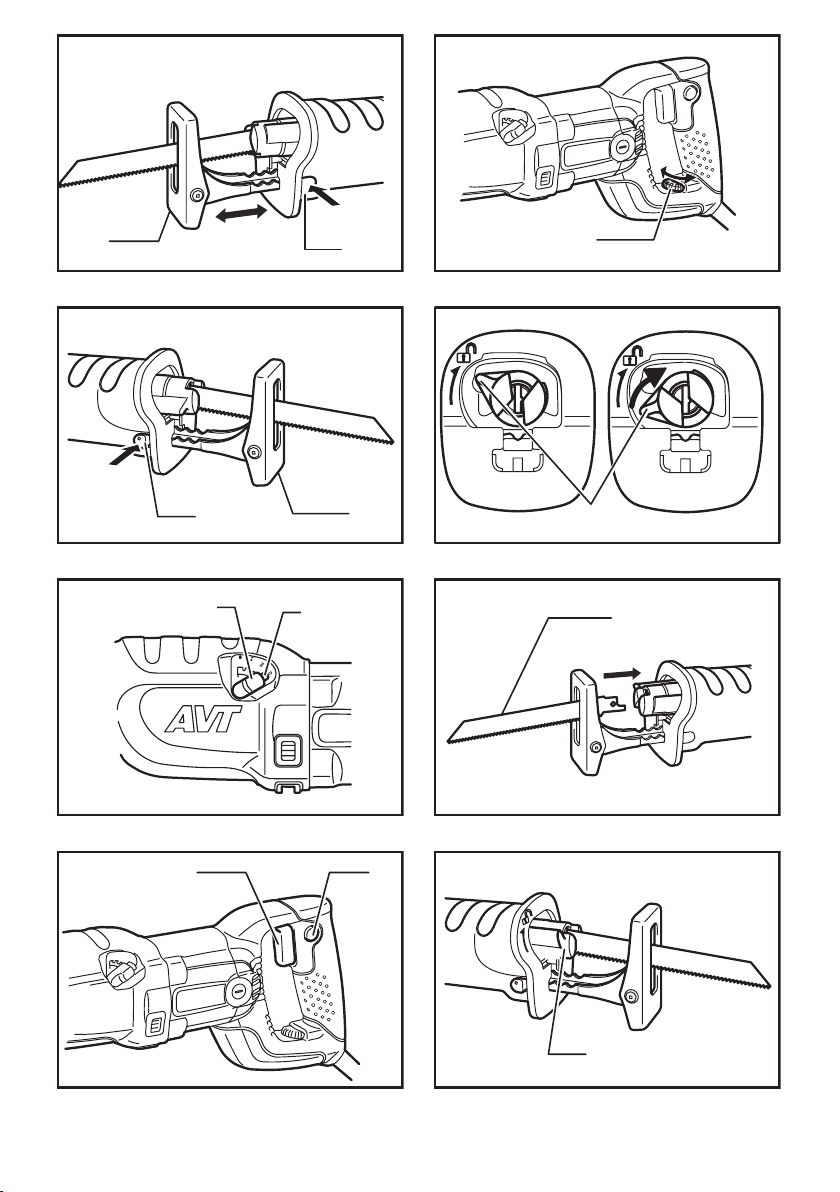 AVT