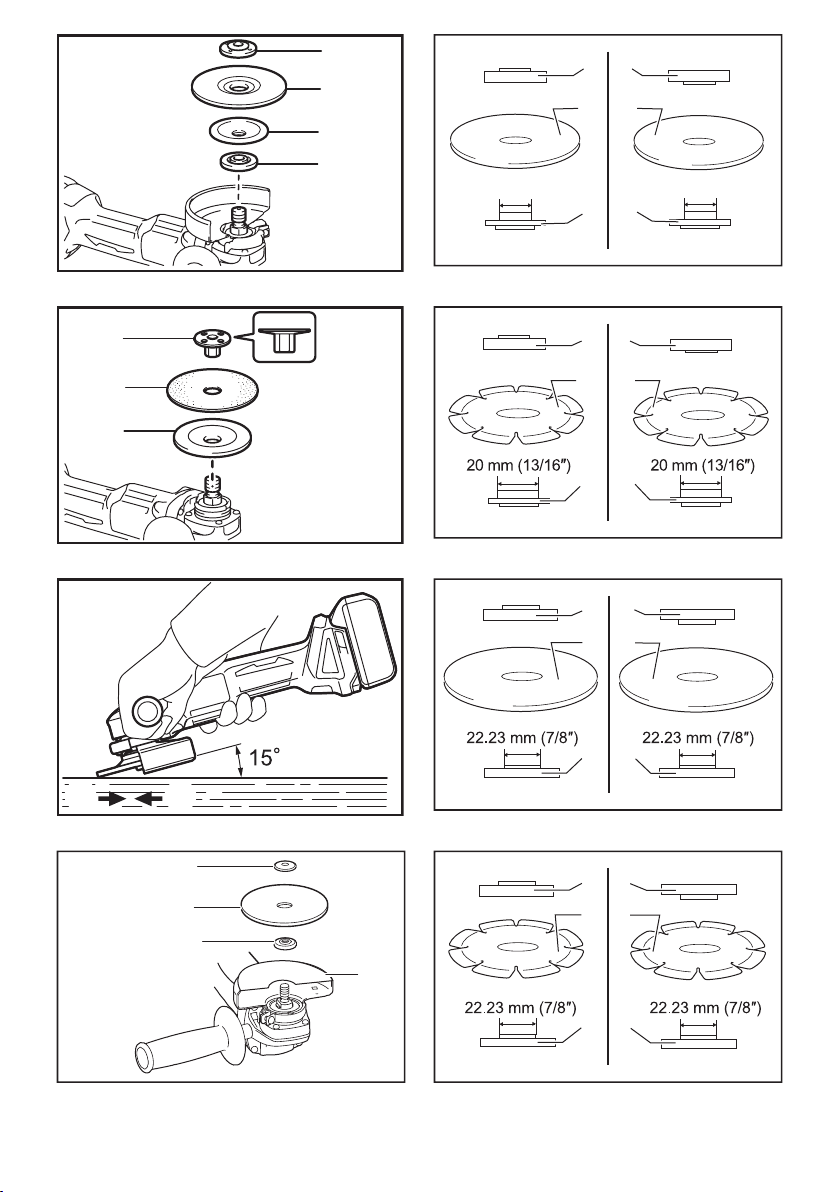 20 mm (13/16″)

20 mm (13/16″)

15°

22.23 mm (7/8″)

22.23 mm (7/8″)

22.23 mm (7/8″)

22.23 mm (7/8″)