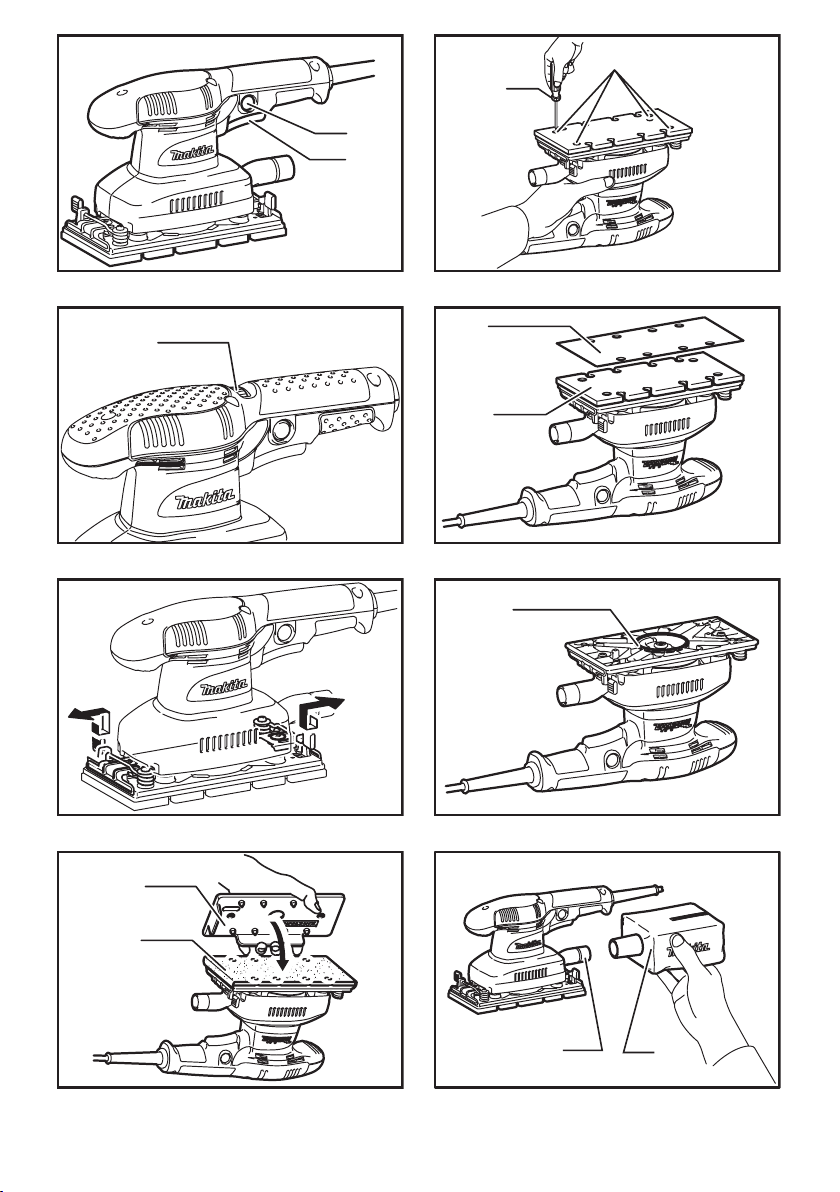 makita

makita

makita