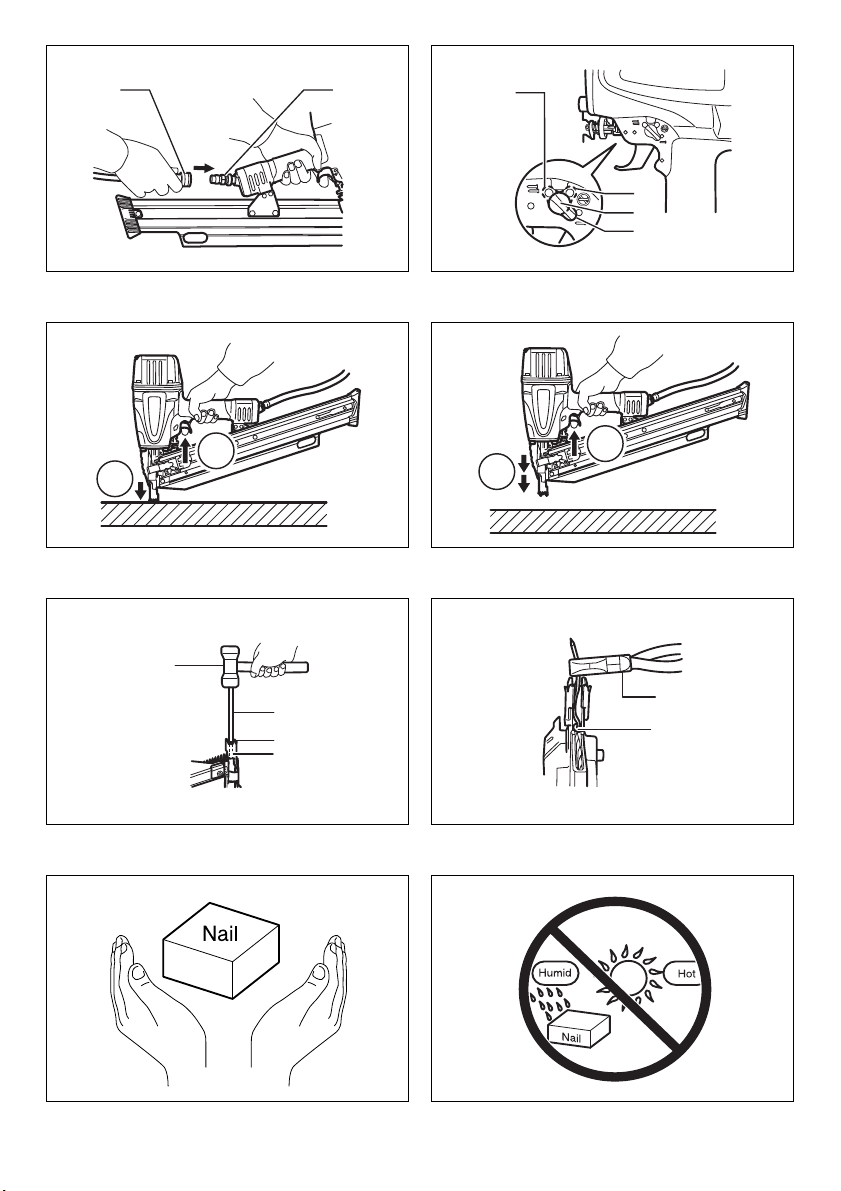 Nail

Humid
Hot
Nail