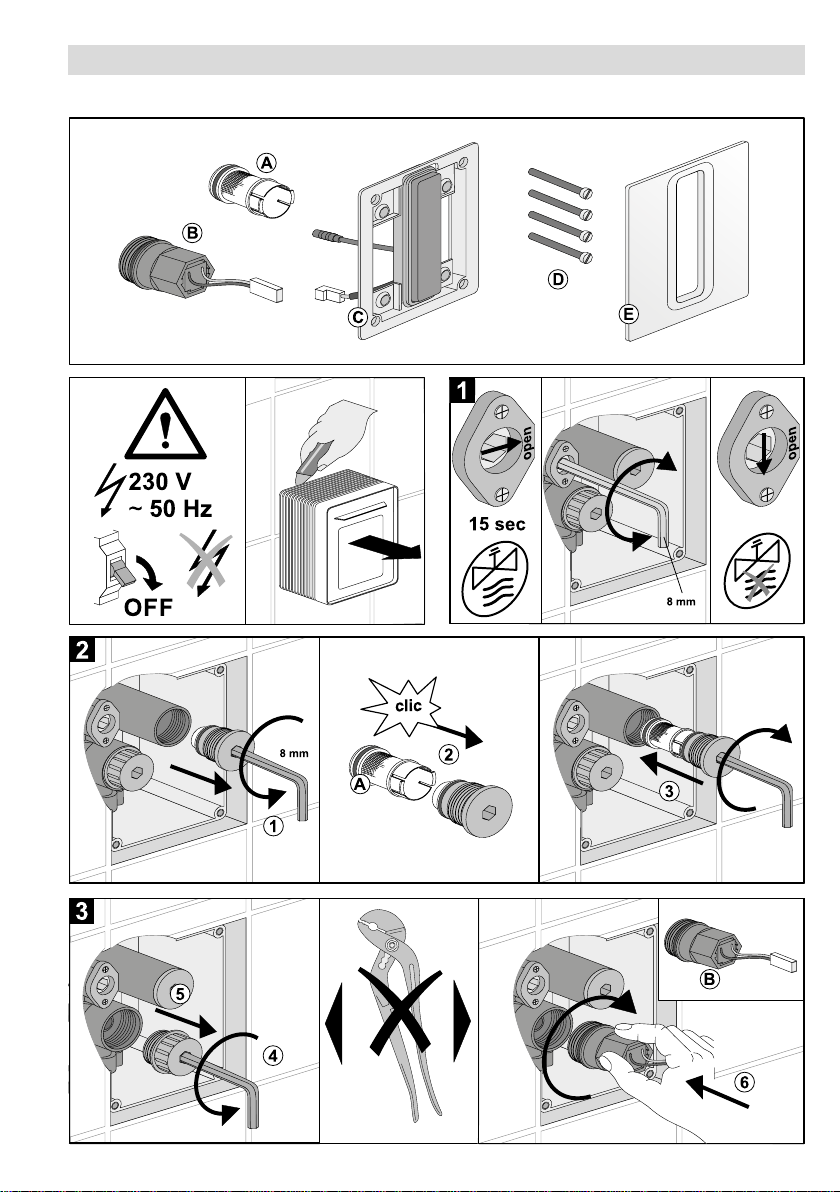 A
B
C
D
E

230 V
~ 50 Hz
OFF

1
open
15 sec
8 mm
open

2
8 mm
1
clic
2
A
3

3
5
4
B
6