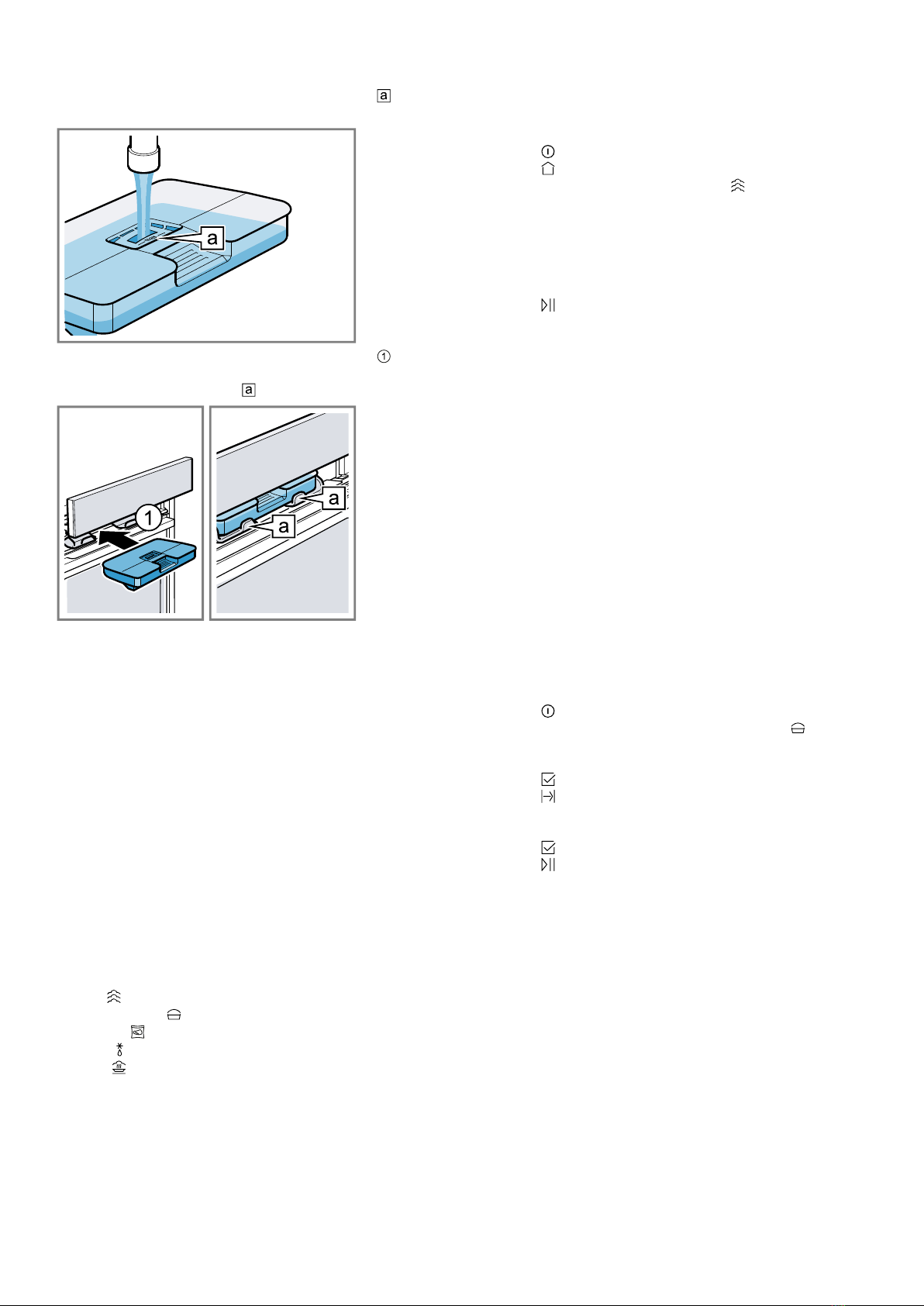 a

a

1

a

1

a

a