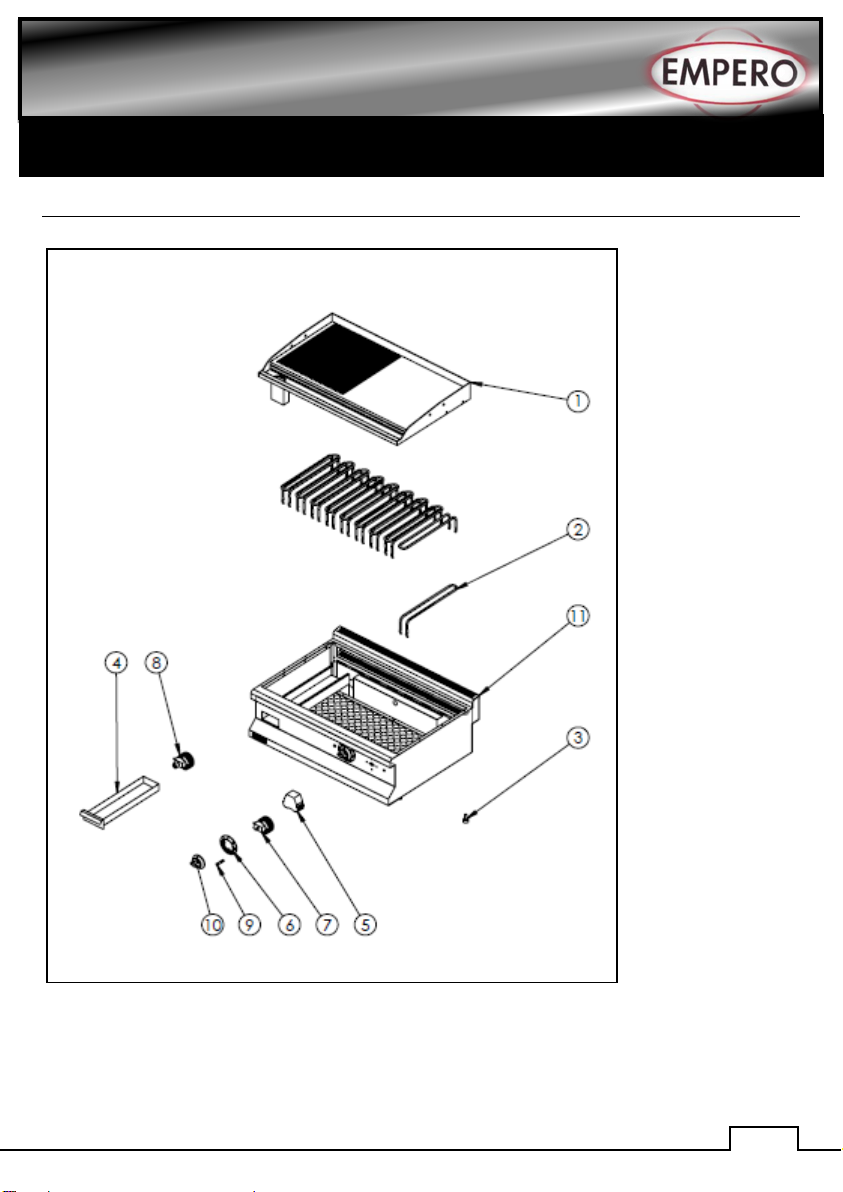 EMPERO

1
2
11
4
8
3
10
9
6
7
5