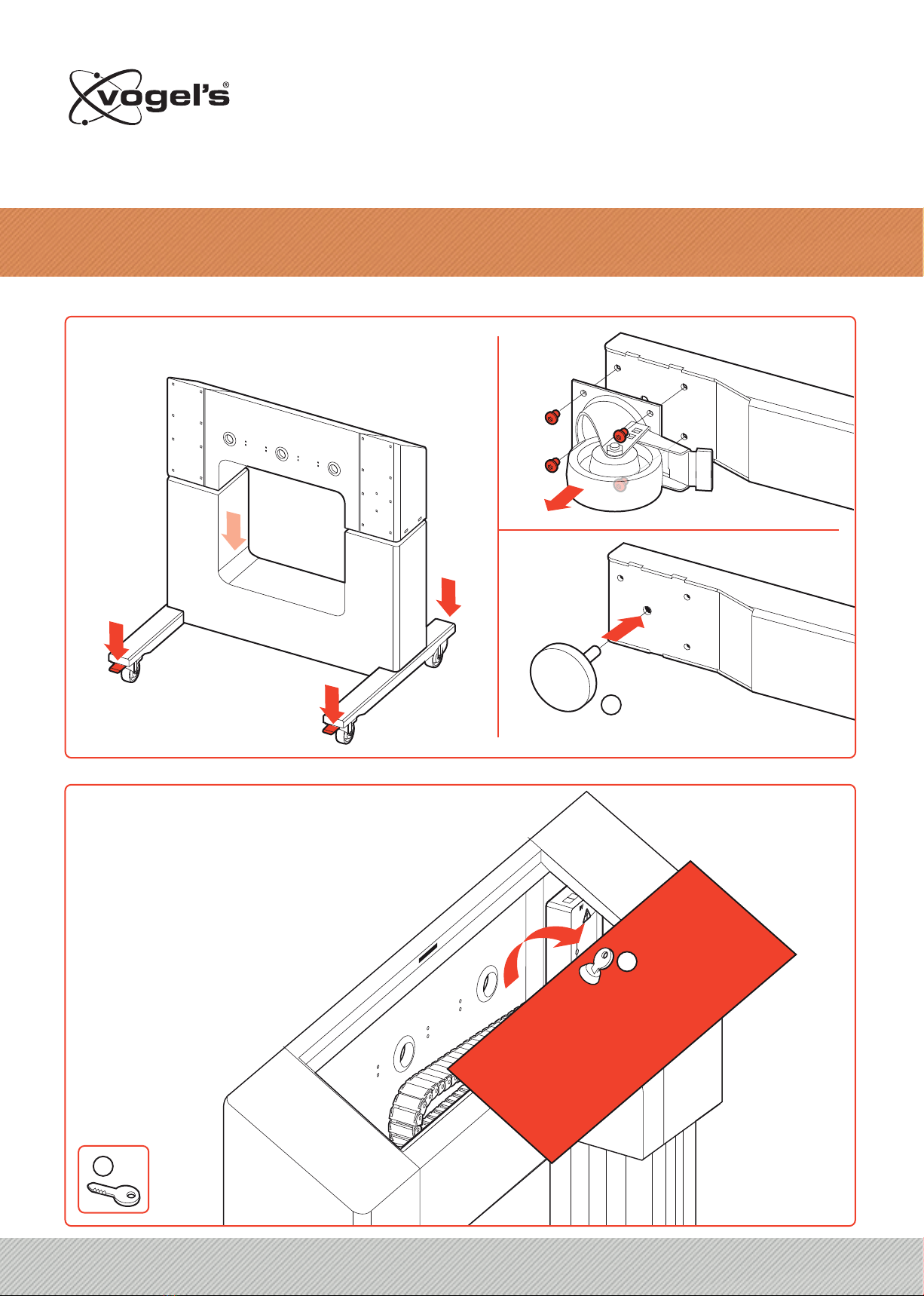 vogel's®