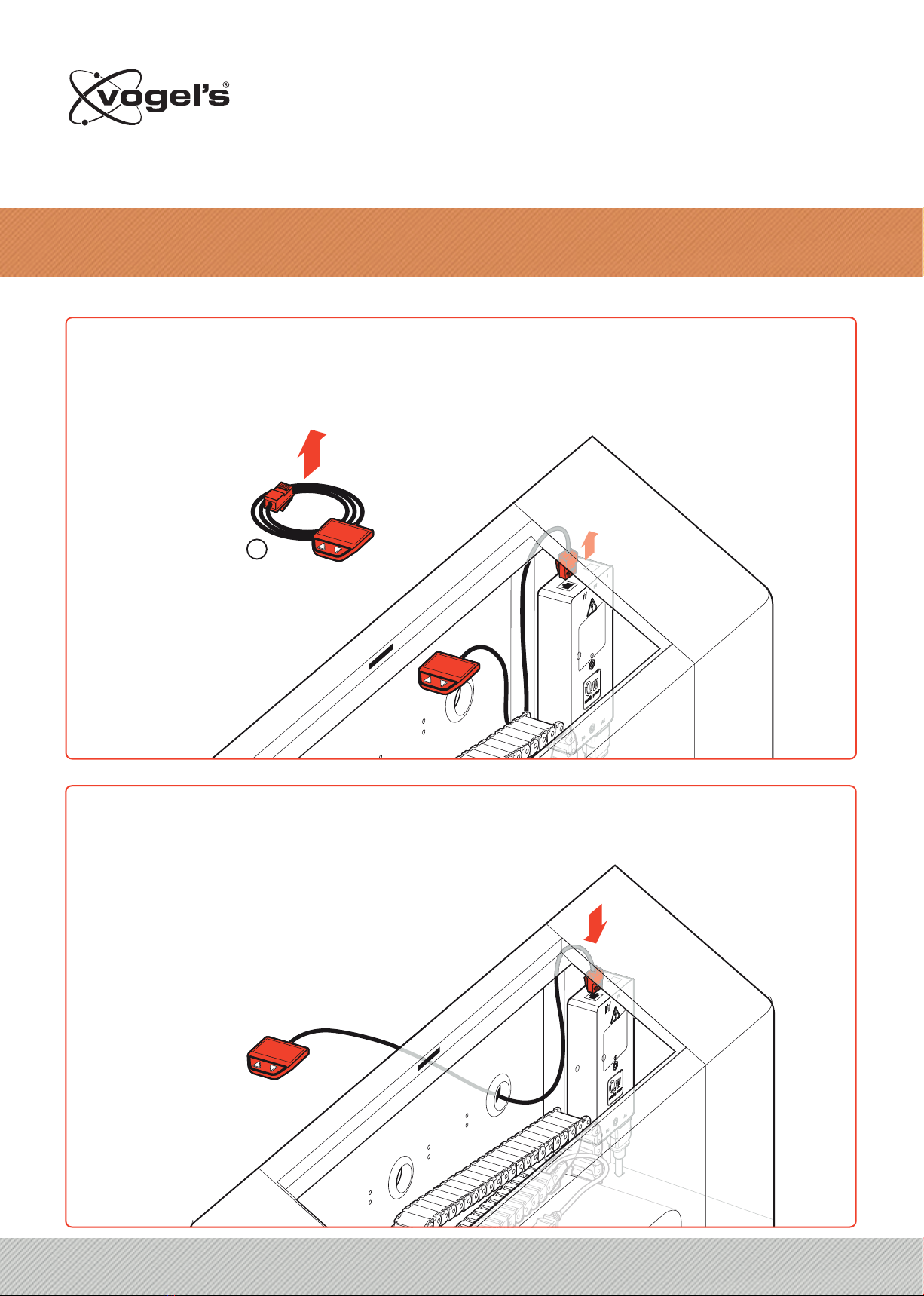 vogel's®