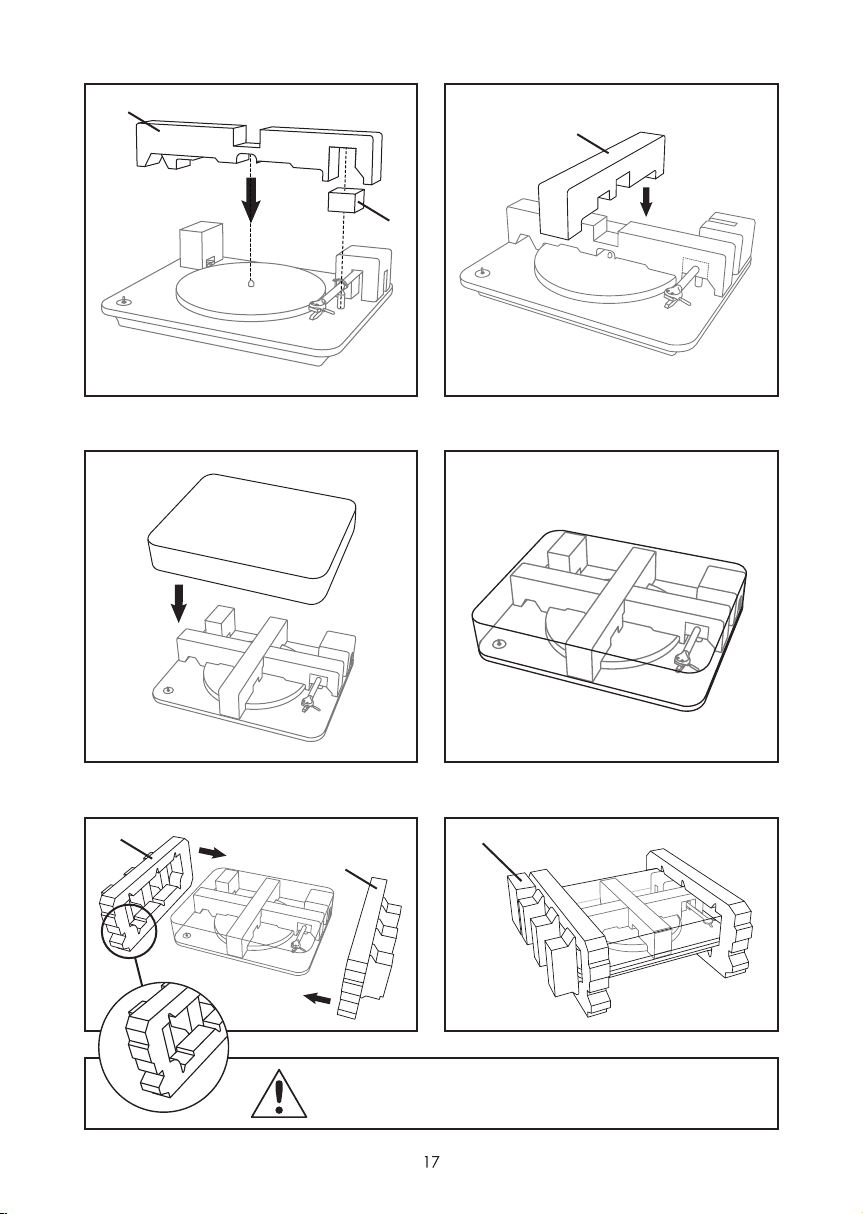 17