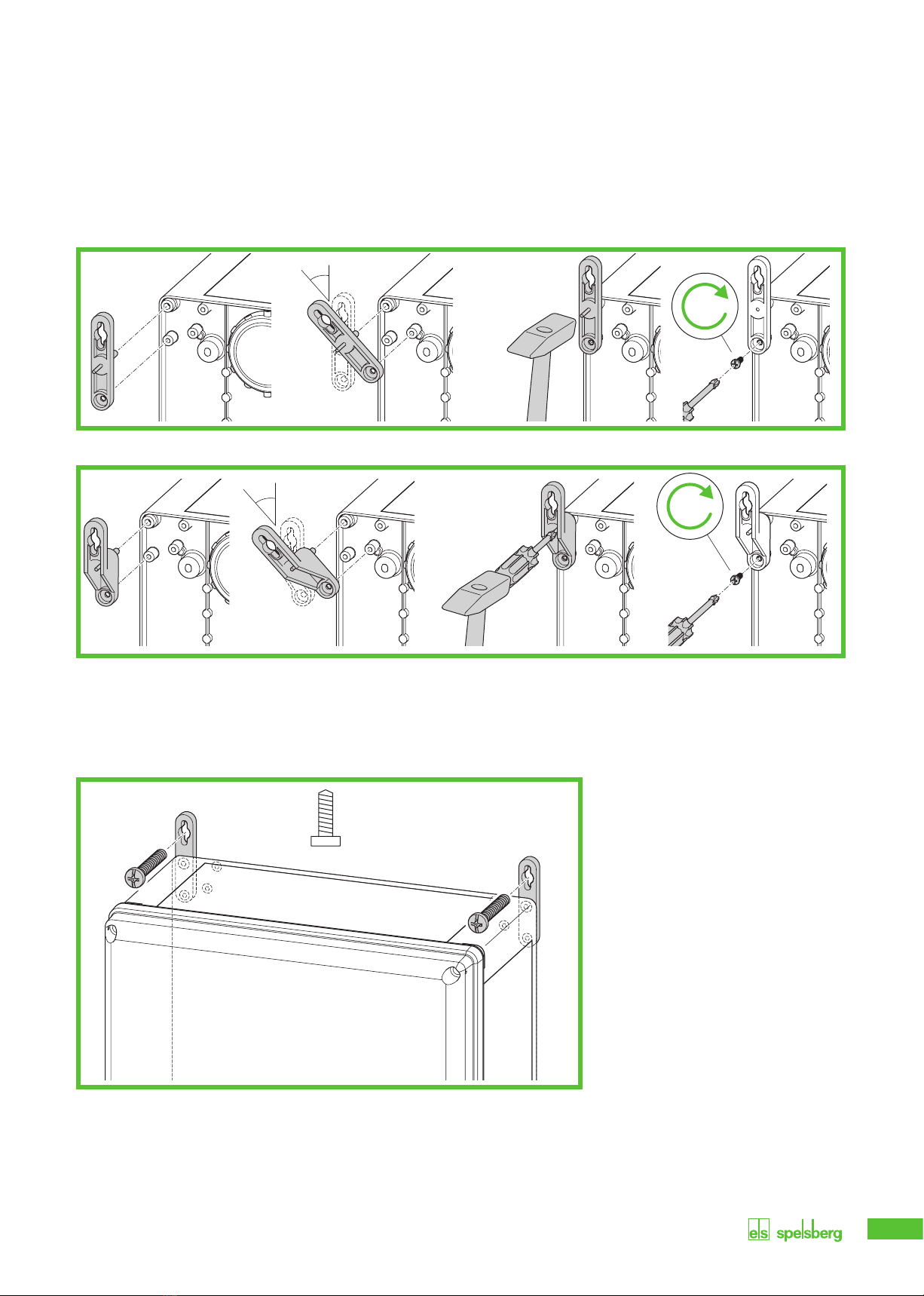 els spelsberg