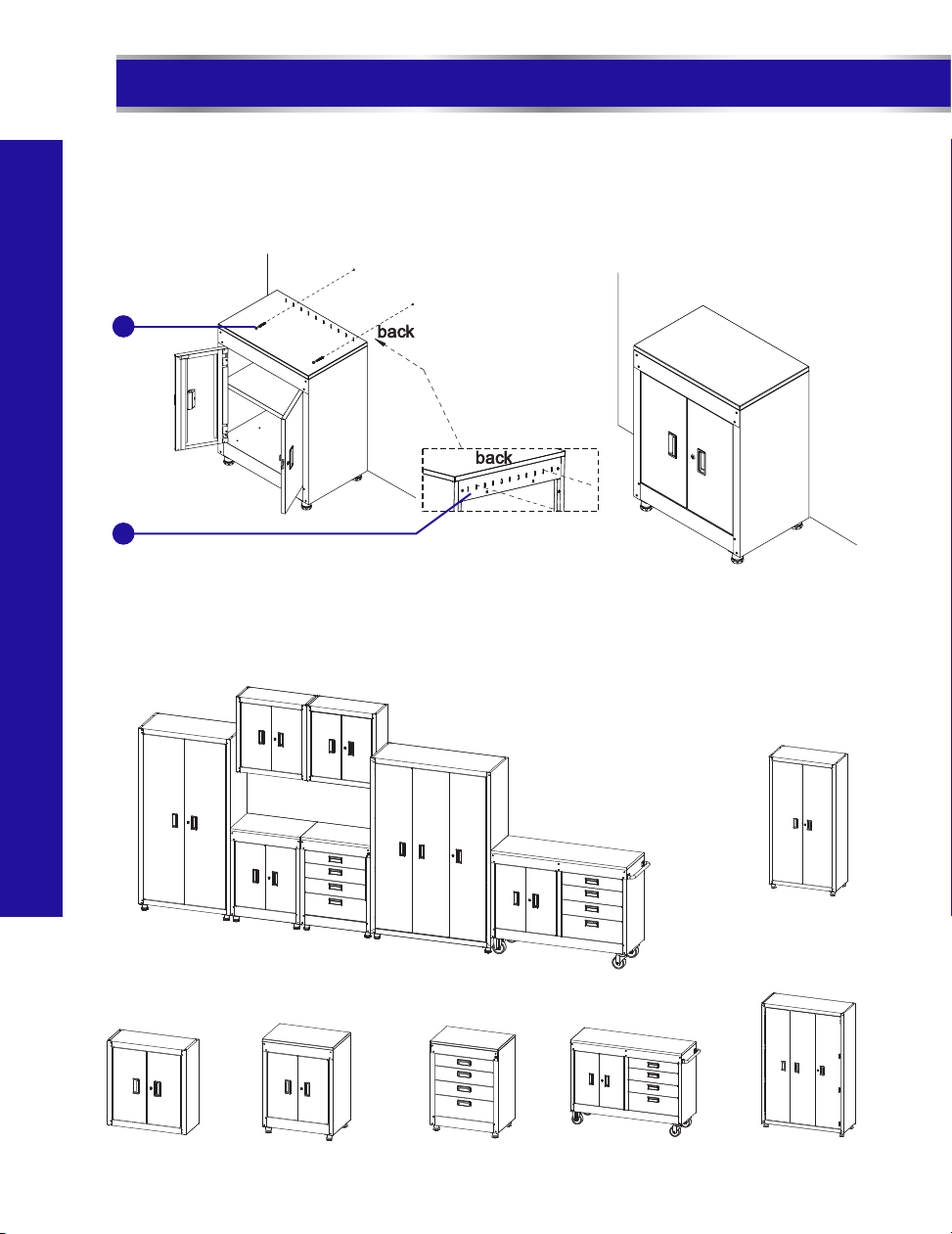 back

back