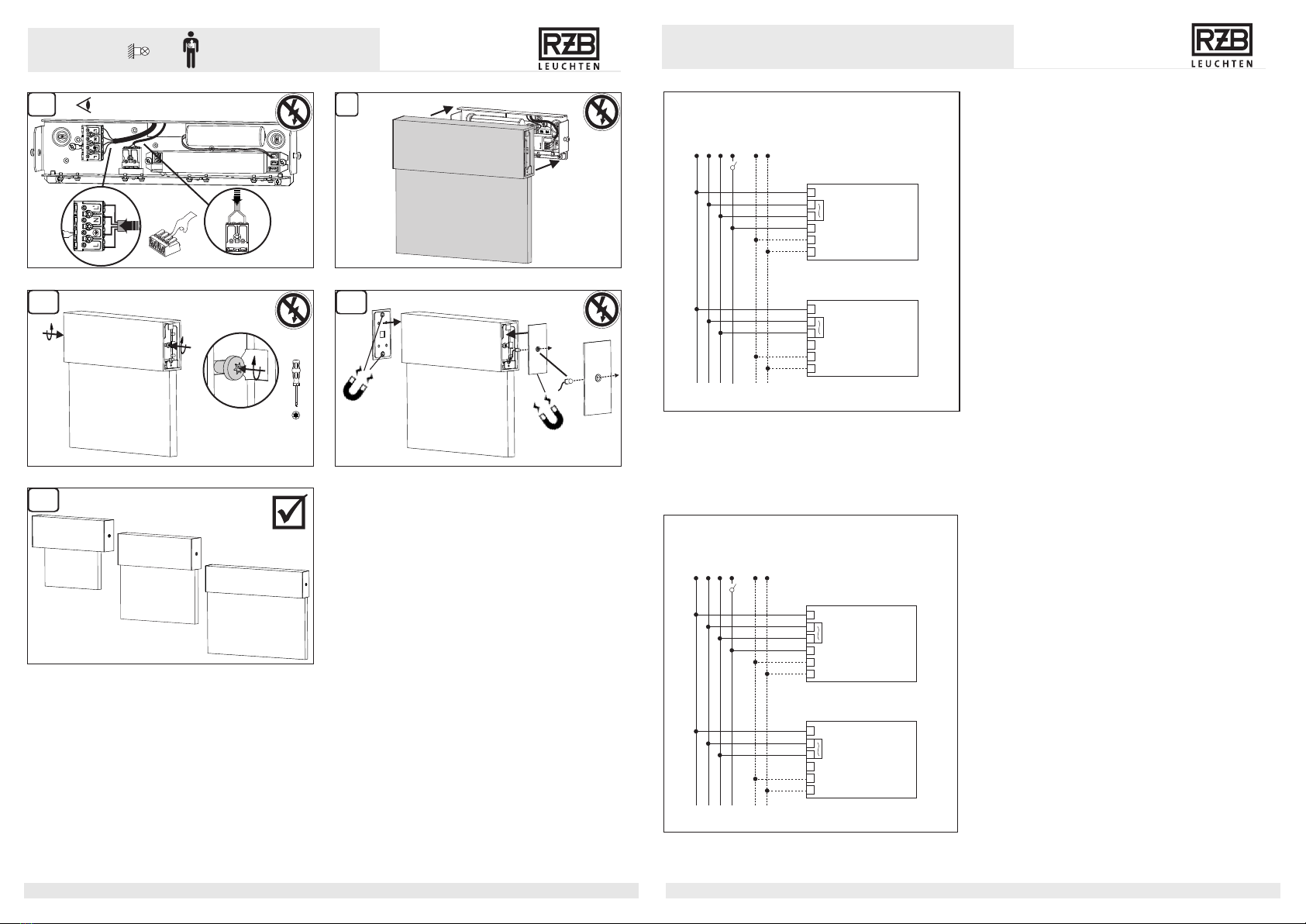 RZB LEUCHTEN

RZB LEUCHTEN