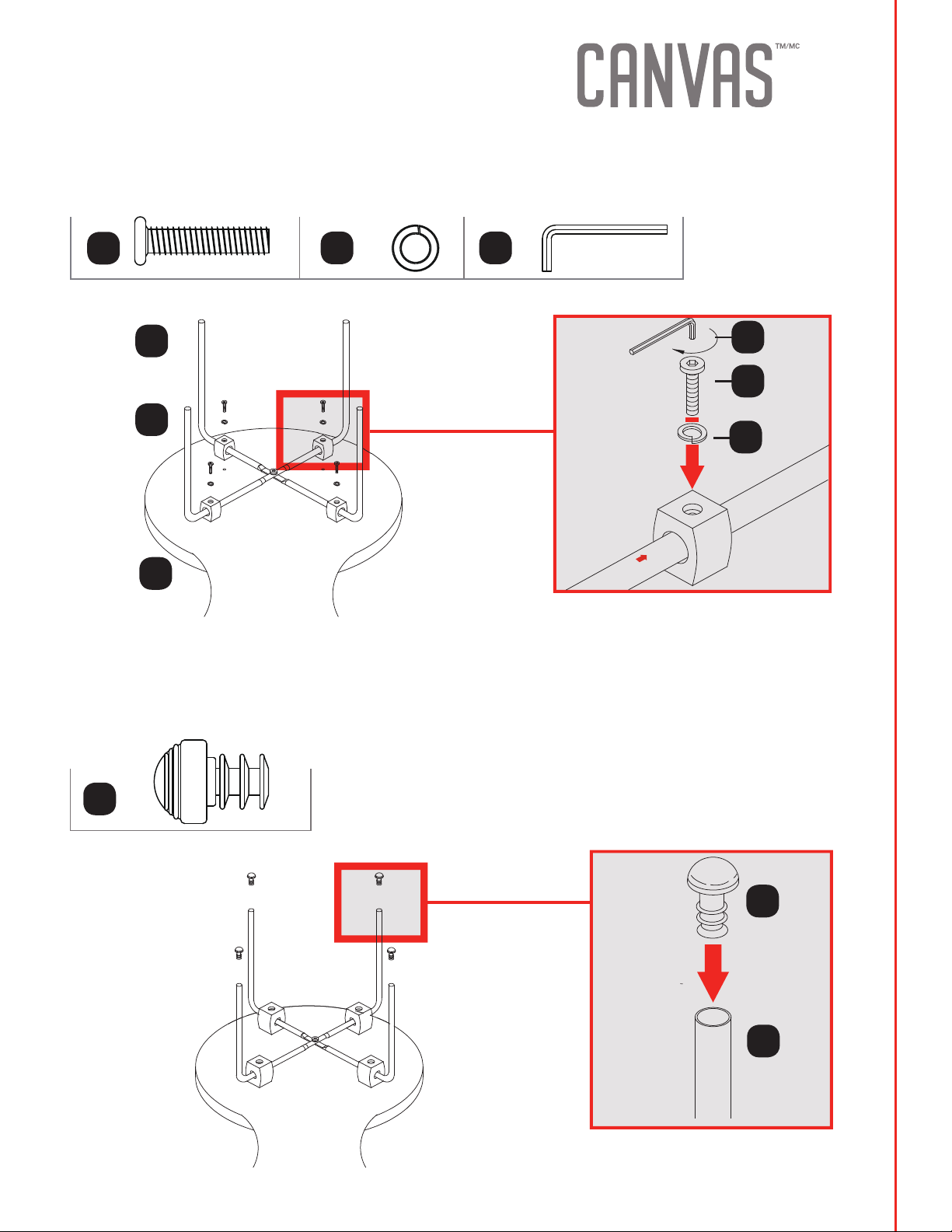 CANVAS™/MC