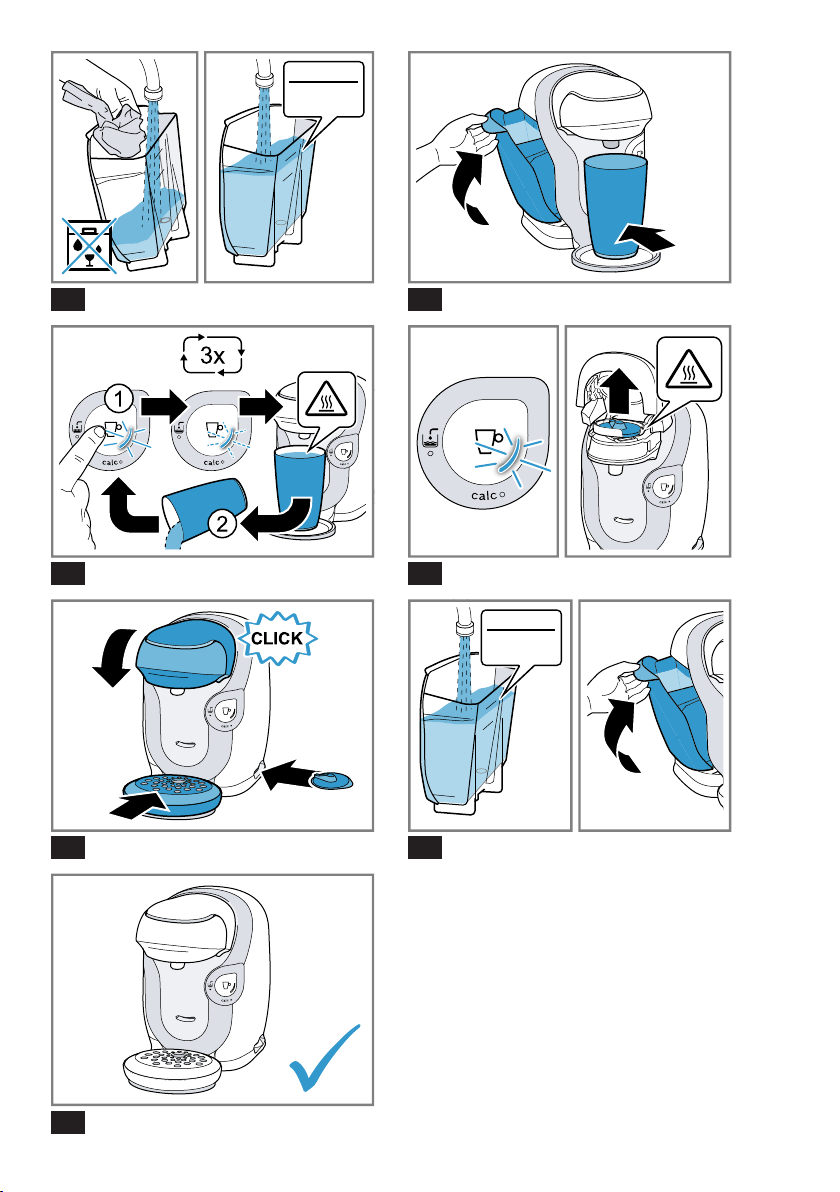 3x

1

calc

calc

2

calc

CLICK