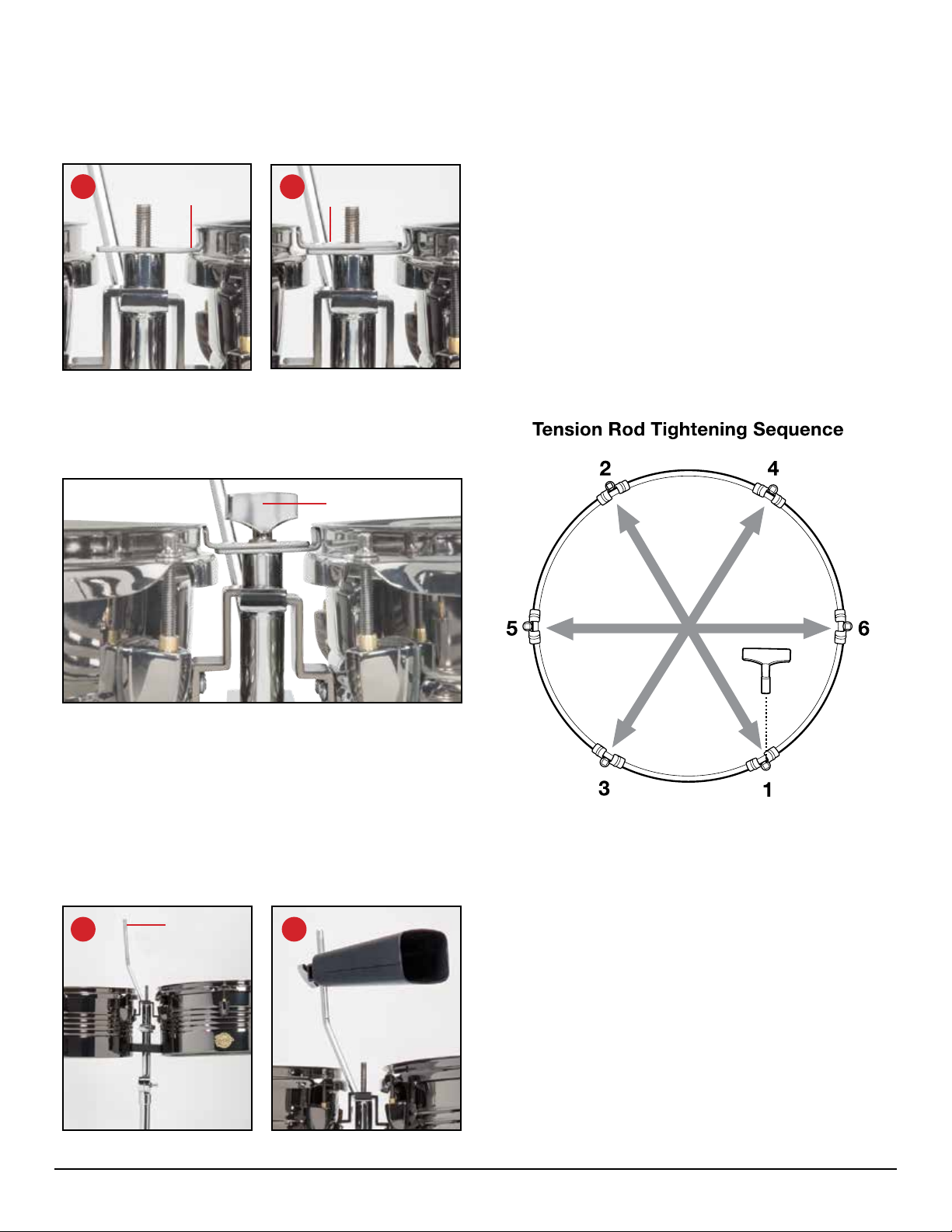 Tension Rod Tightening Sequence

2

4

5

6

3

1