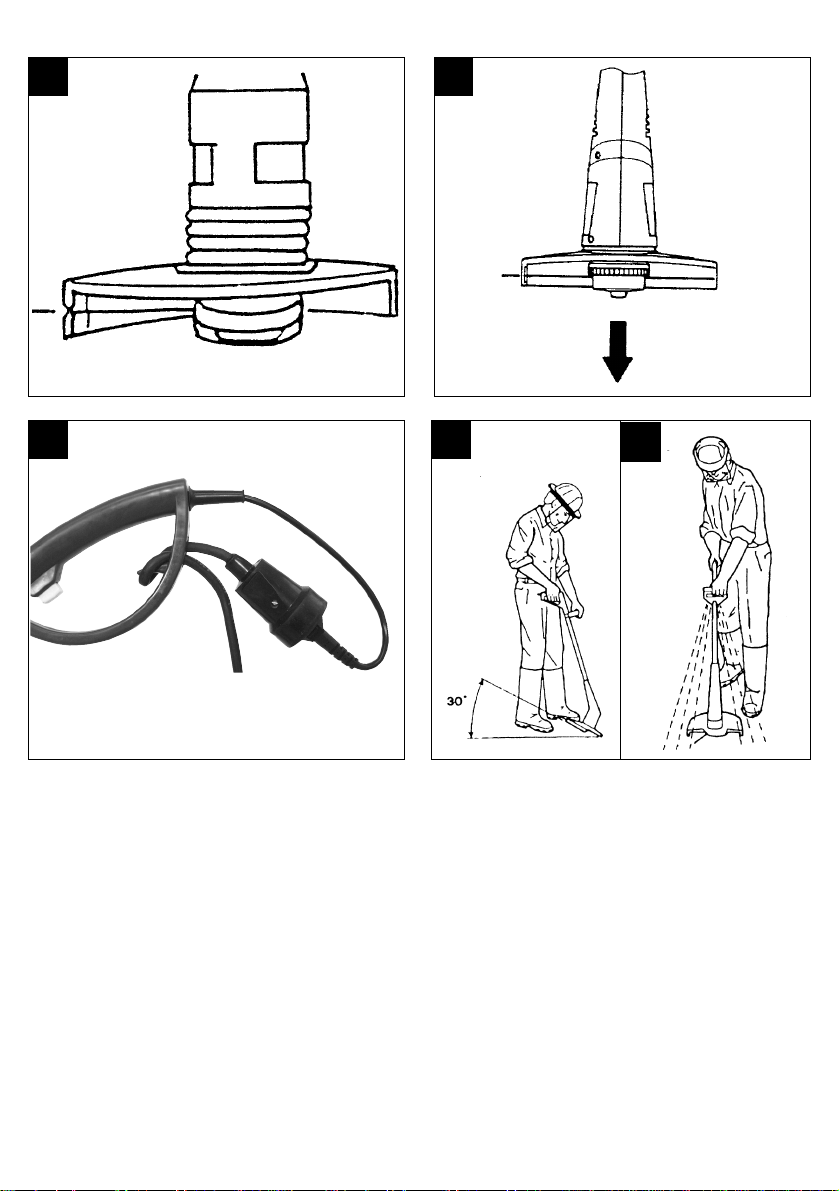 30°