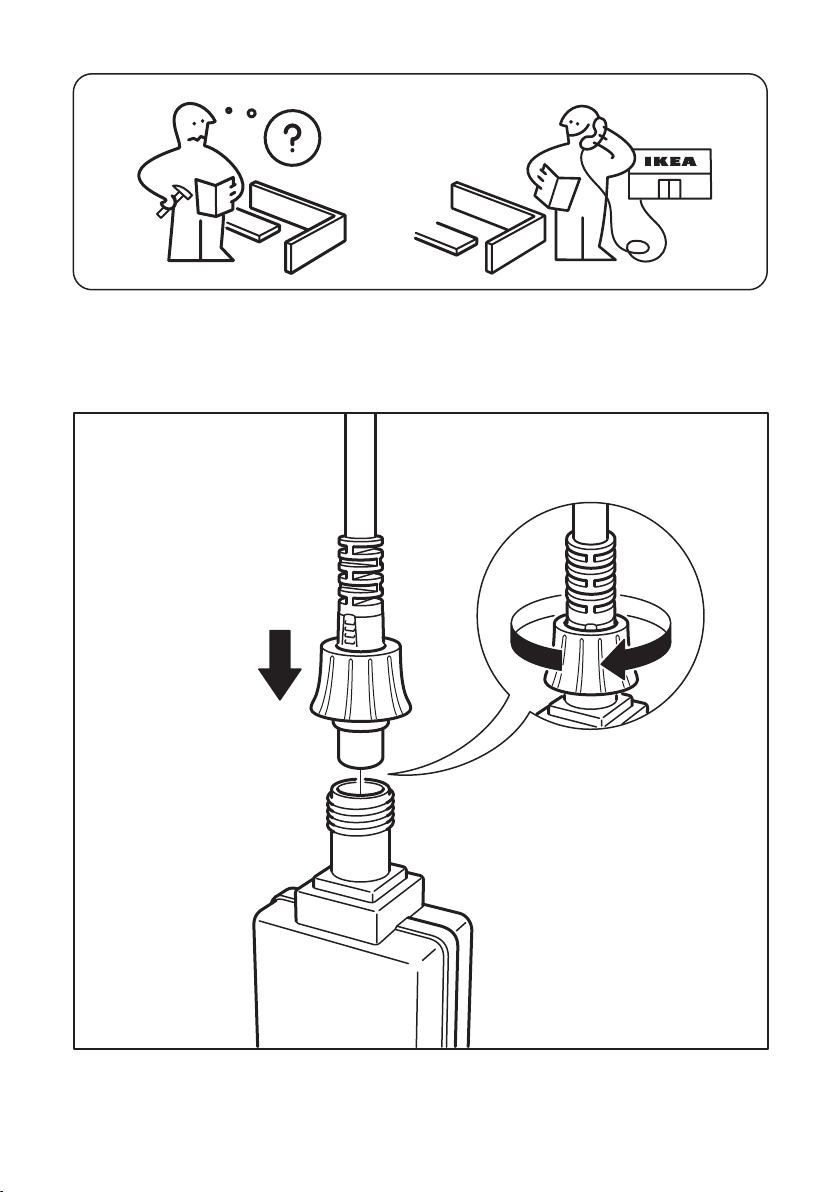 ?

IKEA