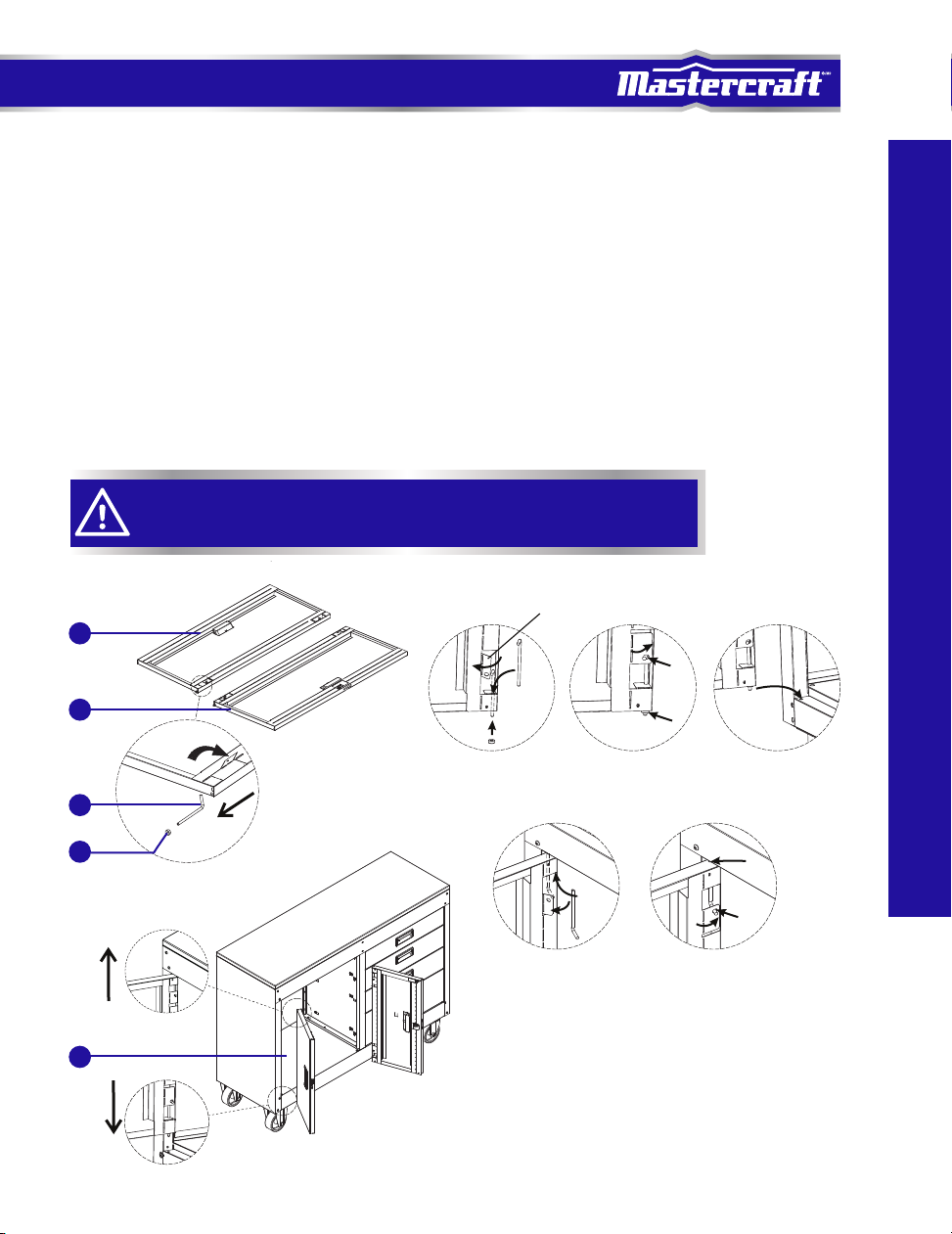 Mastercraft