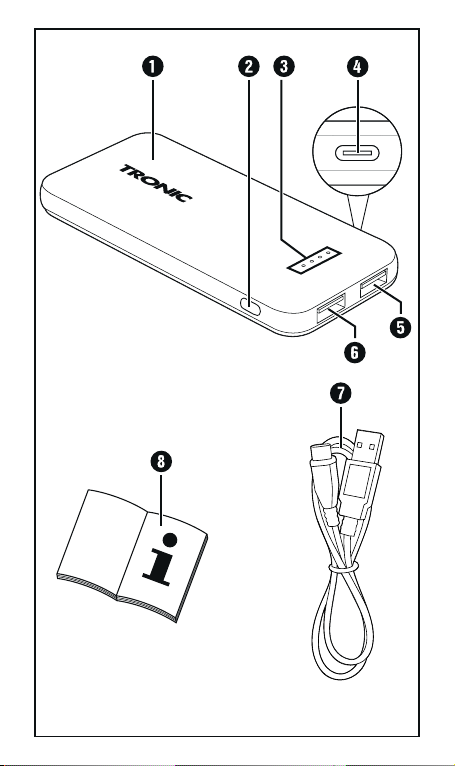 1 2 3 4

TRONIC

5
6
7
8
i