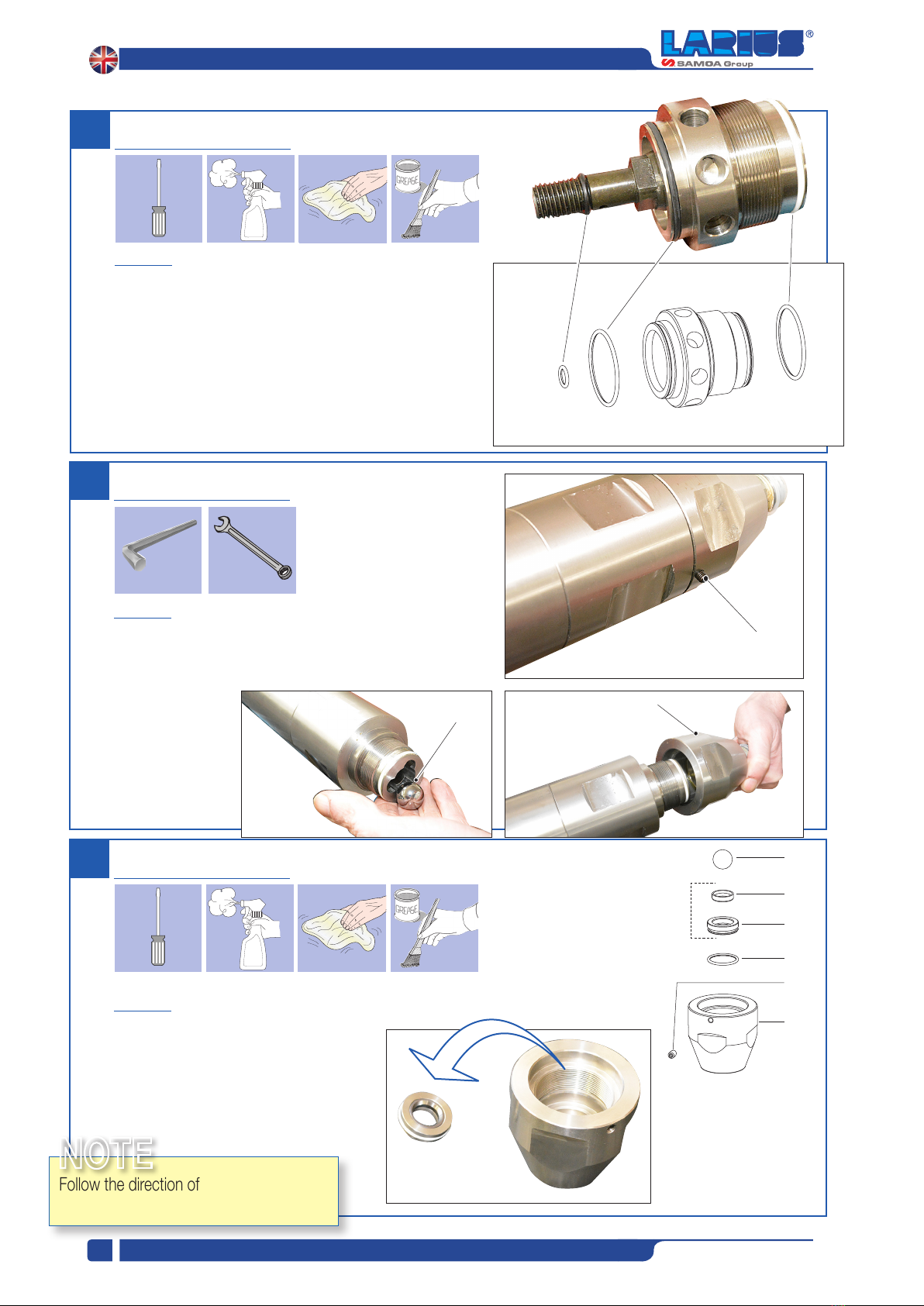 LARIUS®
SAMOA Group

GREASE

GREASE

NOTE
Follow the direction of