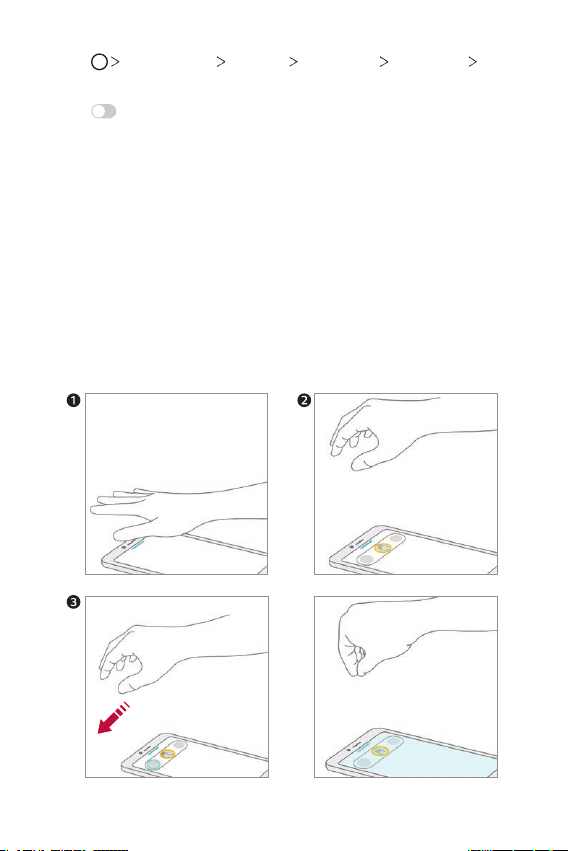 > > > > >

❶

❷

❸