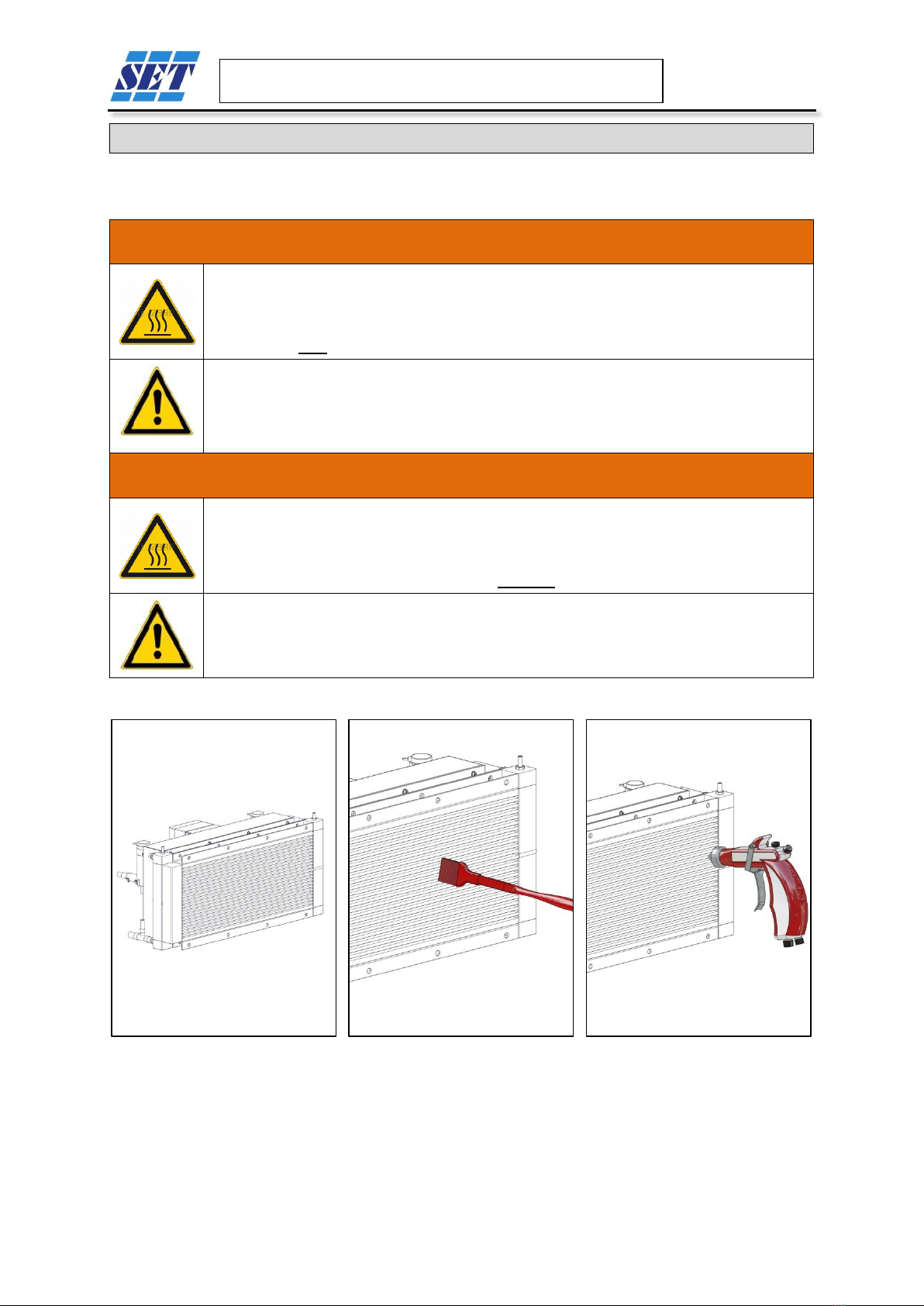 SET