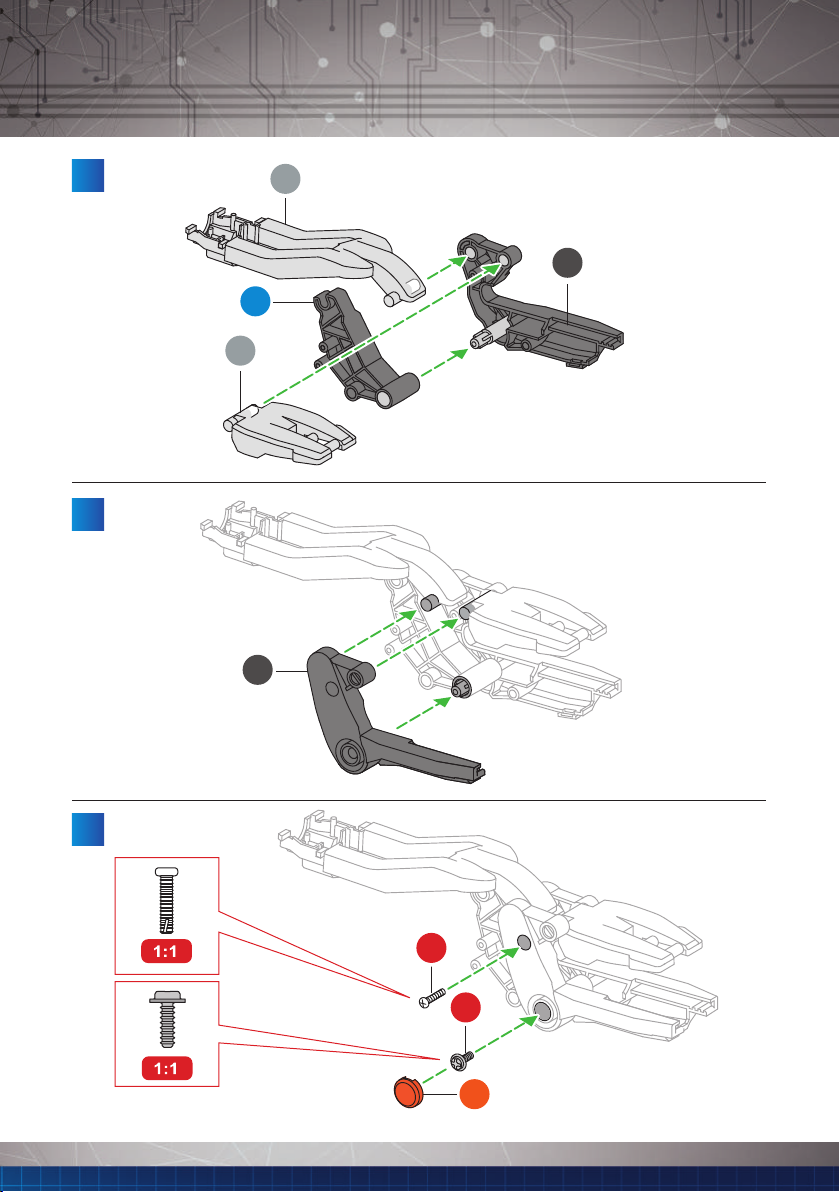 1:1

1:1