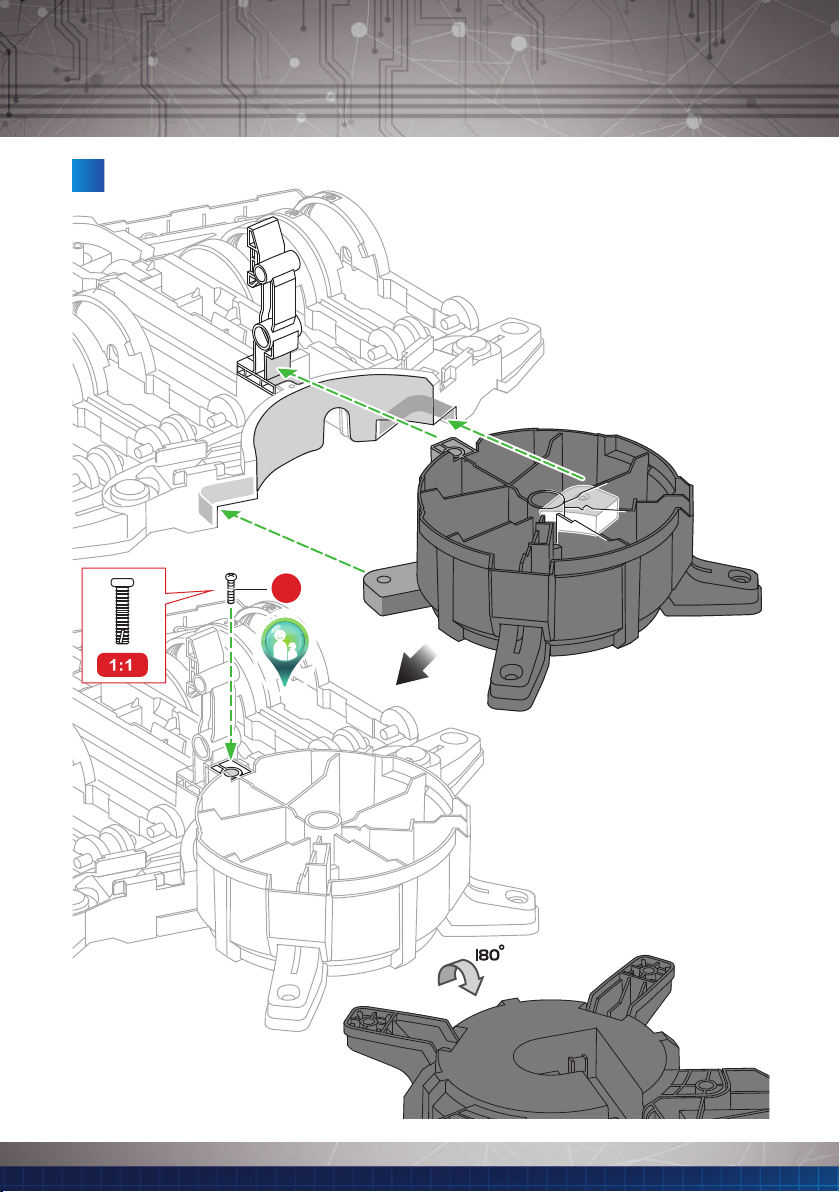 1:1

180°