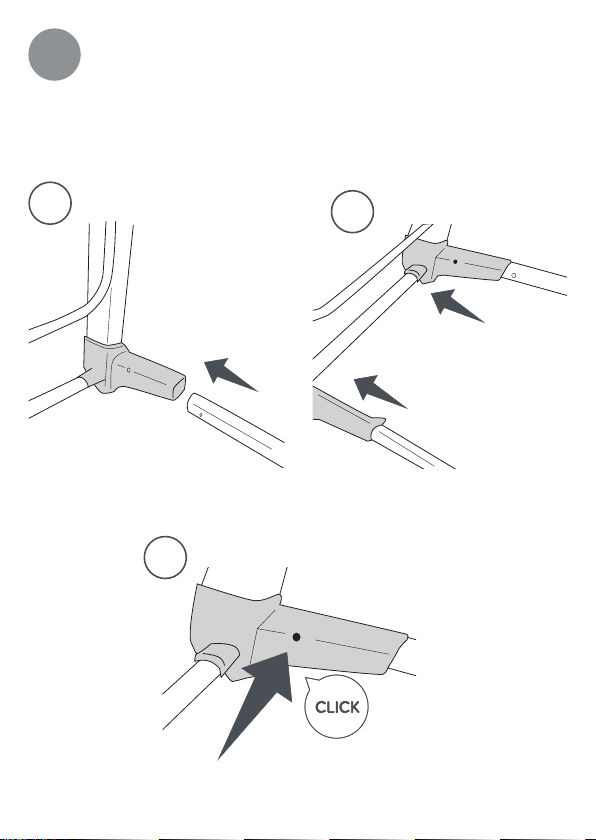 CLICK