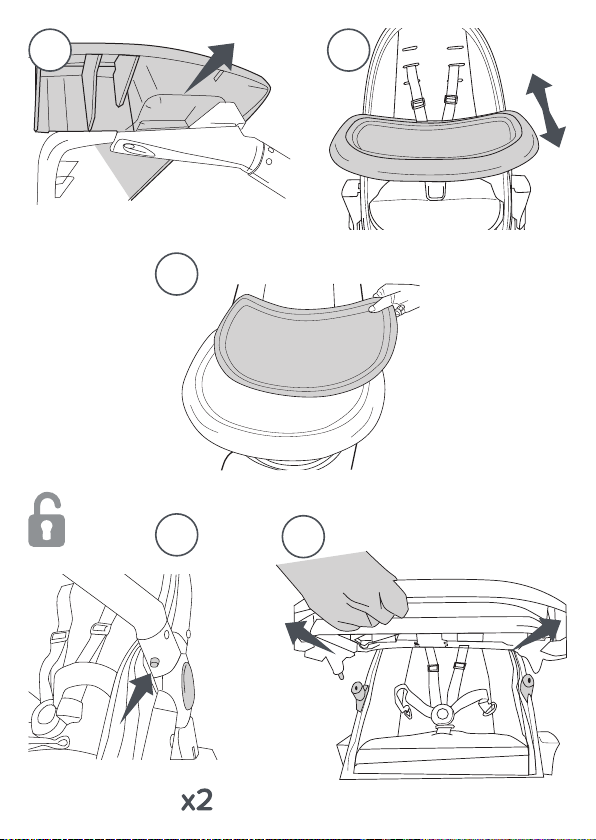 x2