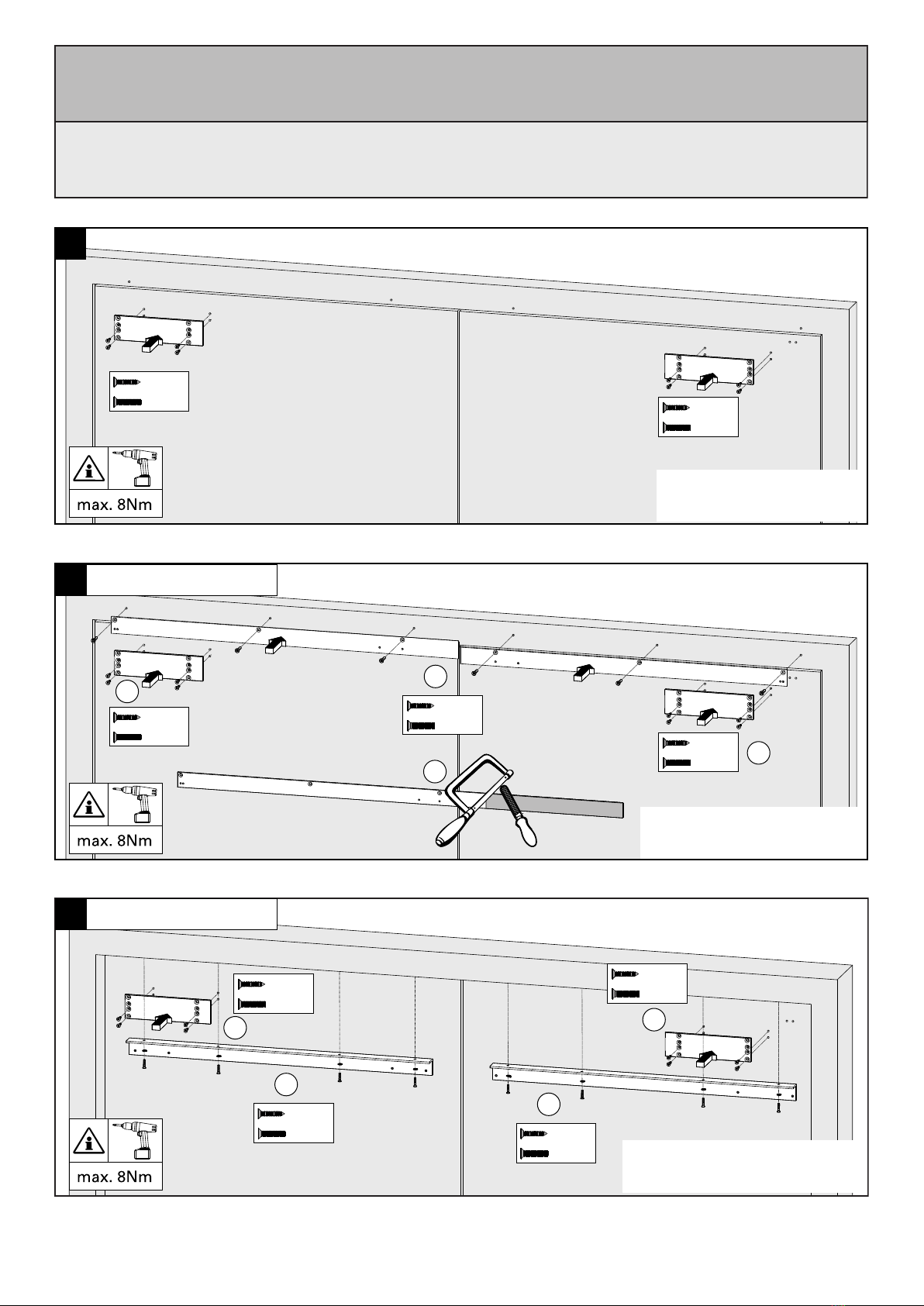 max. 8Nm

max. 8Nm

max. 8Nm