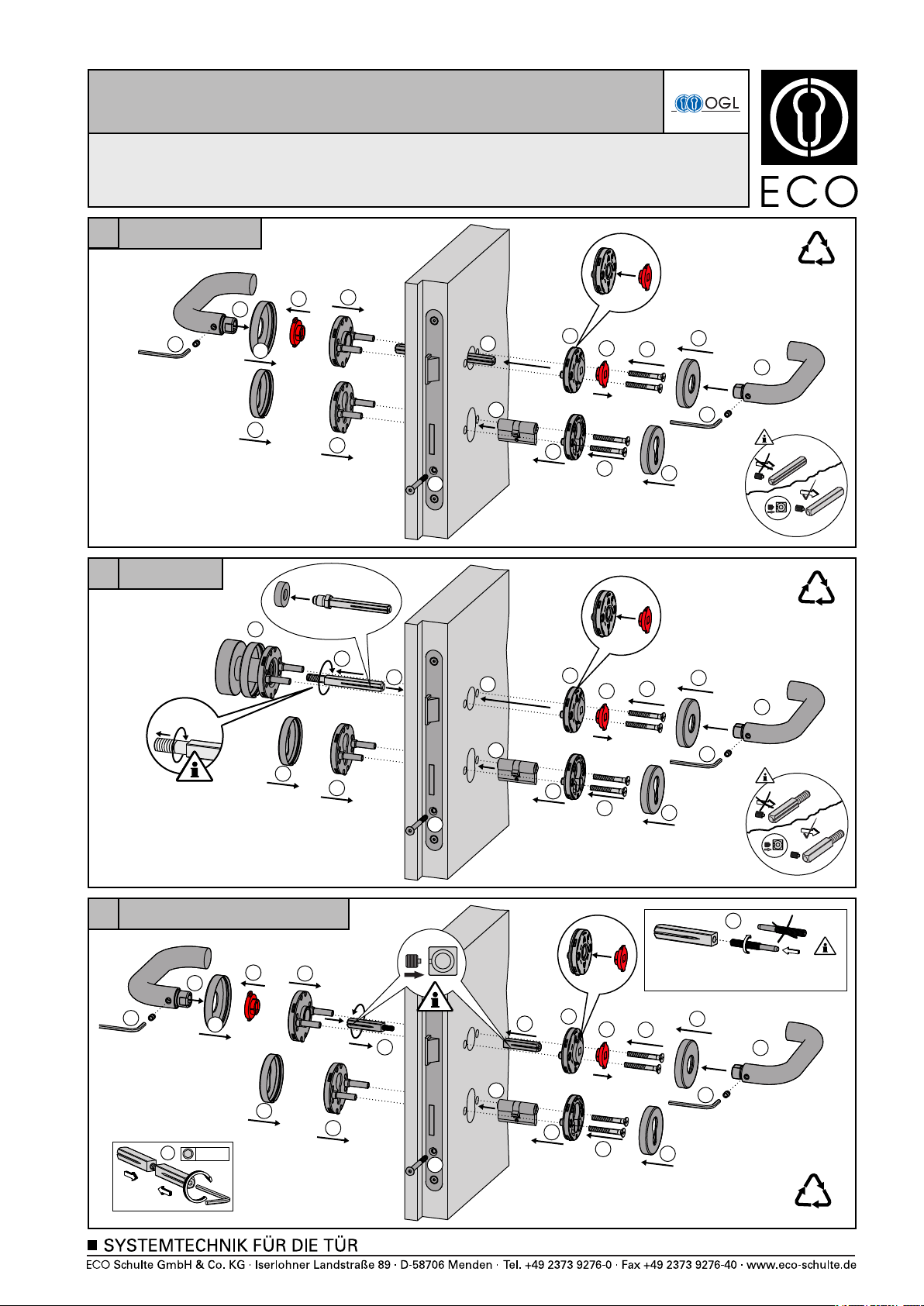 OGL

ECO

■ SYSTEMTECHNIK FÜR DIE TÜR

ECO Schulte GmbH & Co. KG · Iserlohner Landstraße 89 · D-58706 Menden · Tel. +49 2373 9276-0 · Fax +49 2373 9276-40 · www.eco-schulte.de