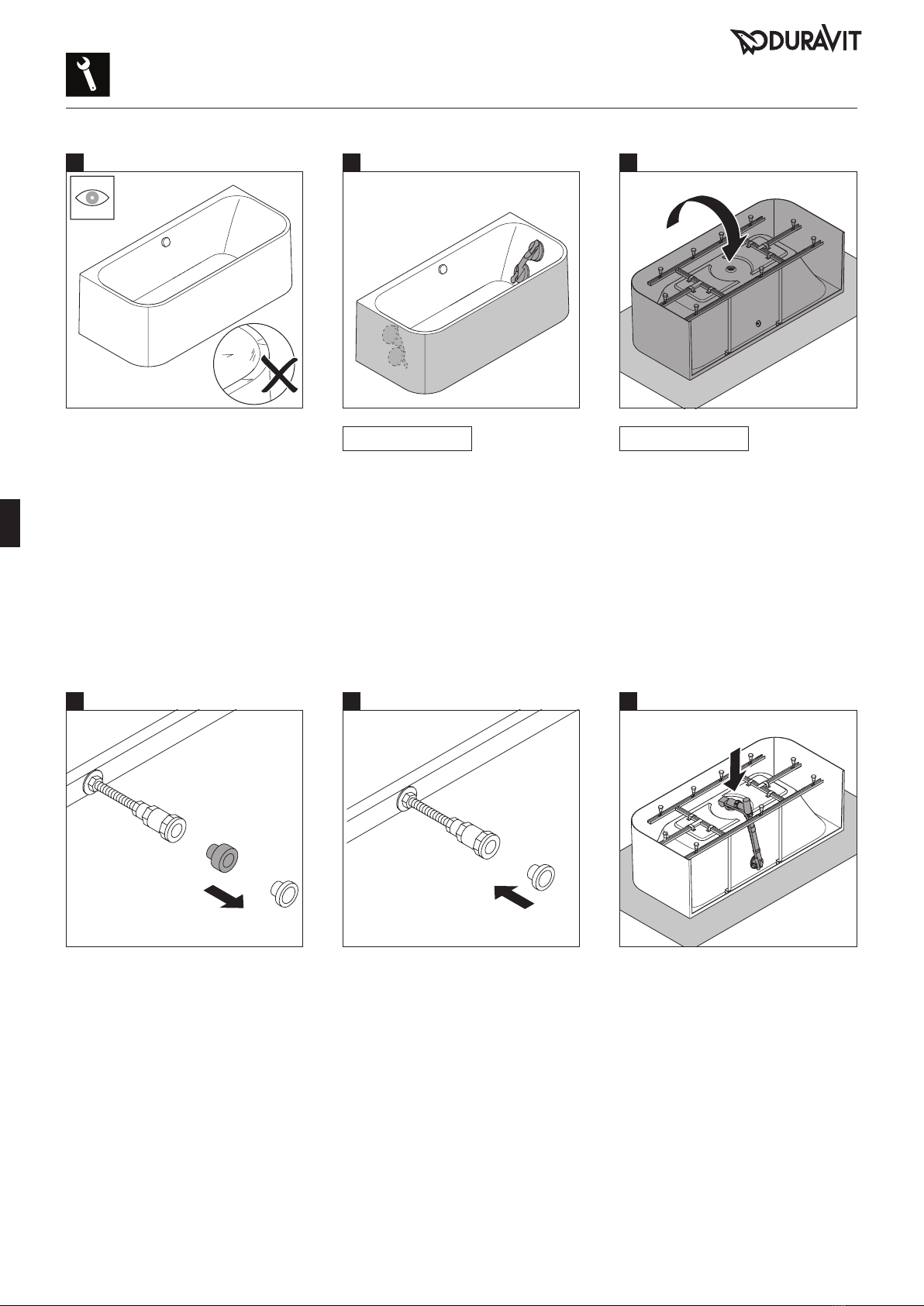 DURAVIT