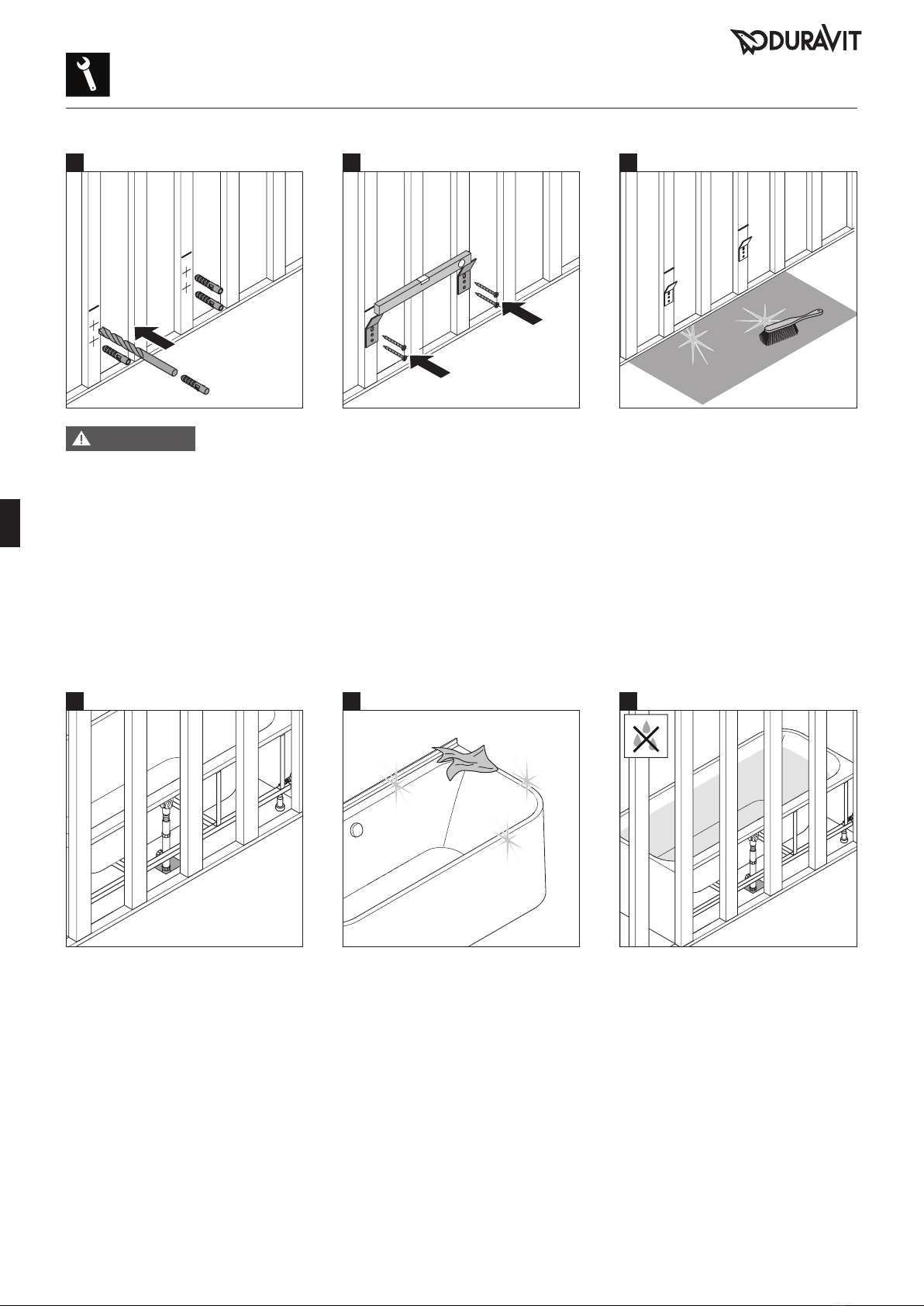 DURAVIT